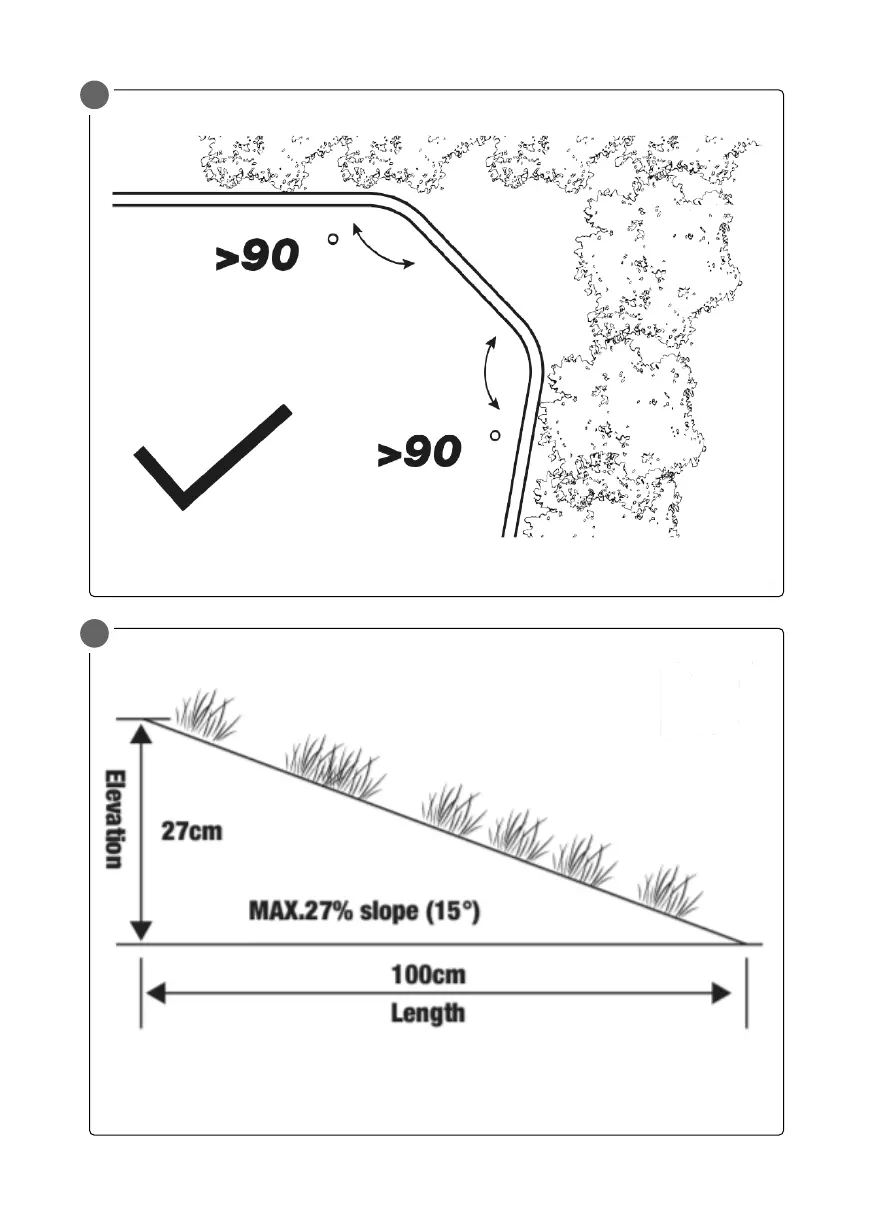 >90 °

>90 °

Elevation

27cm

MAX.27% slope (15°)

100cm

Length