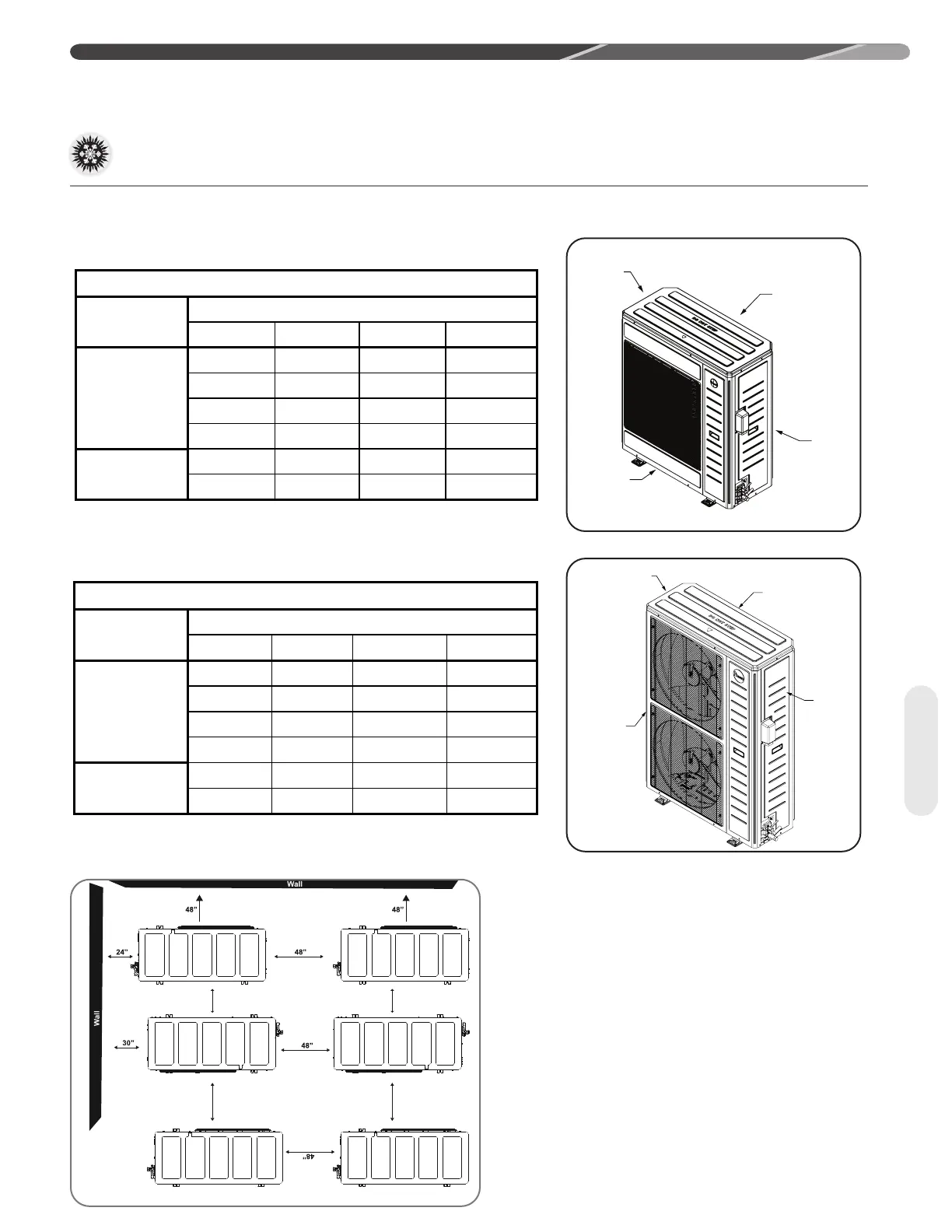 Wall

48"

48"

24"

48"

Wall

30"

48"

48"