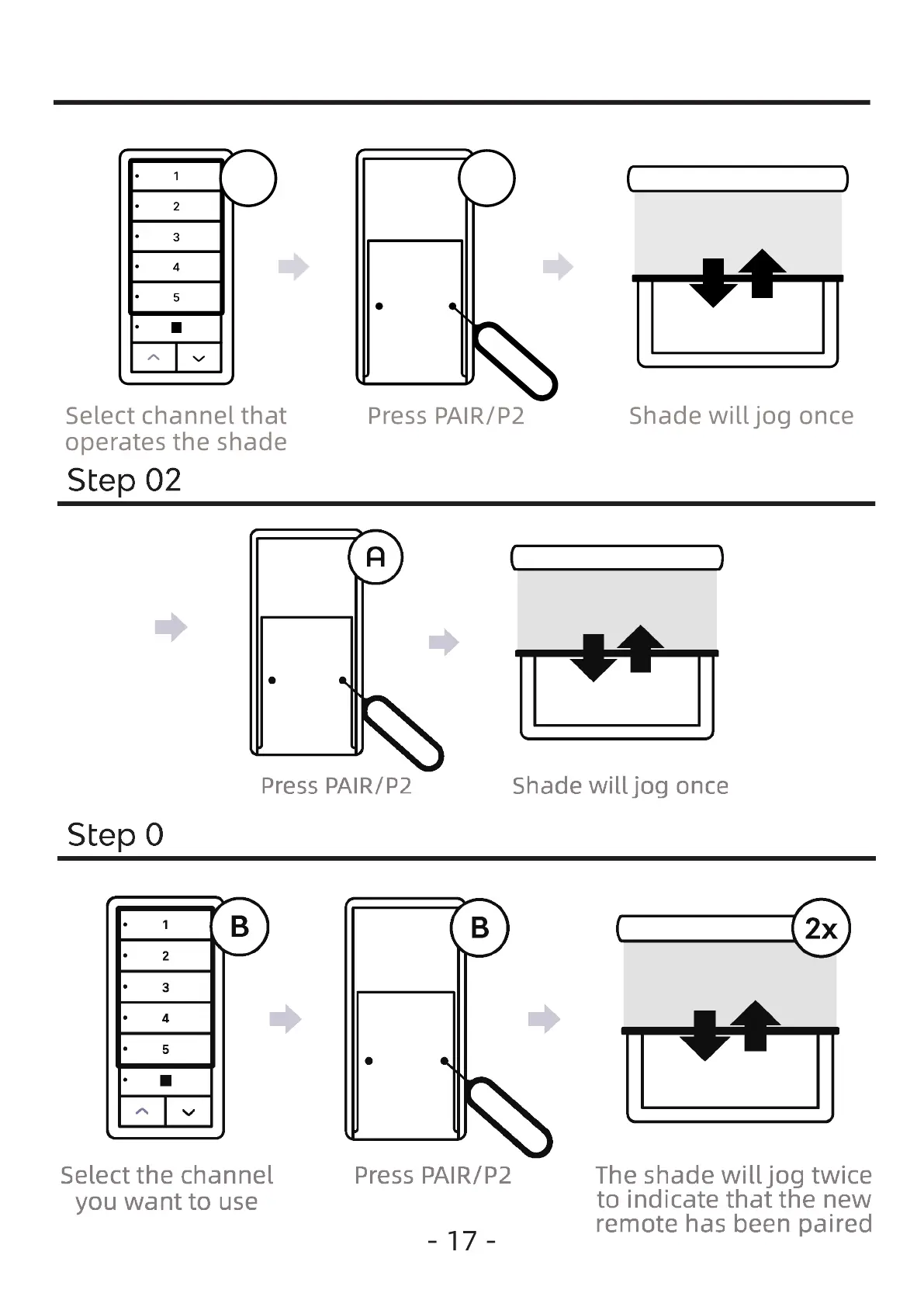 1
2
3
4
5

Select channel that operates the shade

Press PAIR/P2

Shade will jog once

Step 02

A

Press PAIR/P2

Shade will jog once

Step 0

1
2
3
4
5

B

B

2x

Select the channel you want to use

Press PAIR/P2

The shade will jog twice to indicate that the new remote has been paired

- 17 -