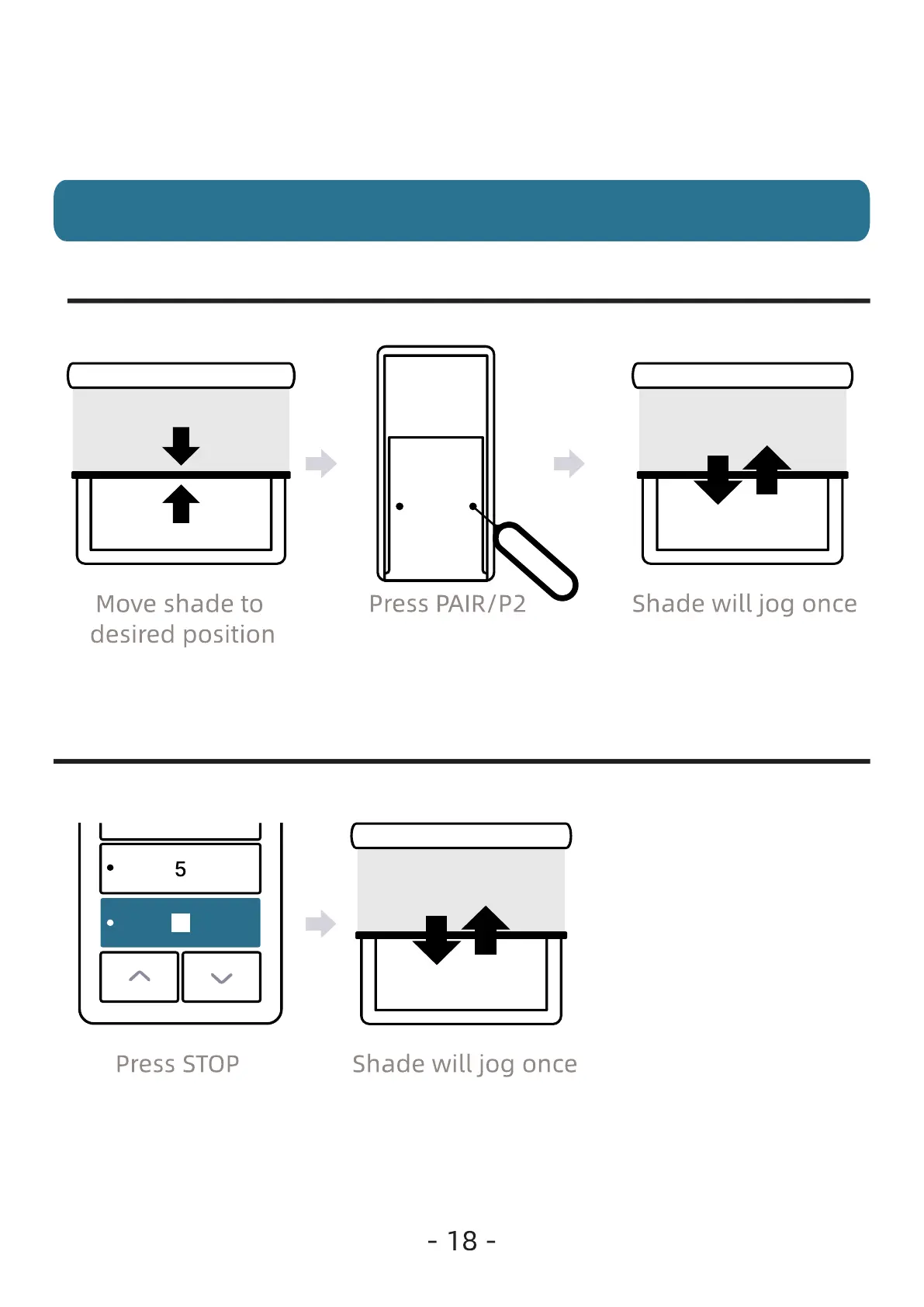 Move shade to desired position

Press PAIR/P2

Shade will jog once

5

Press STOP

Shade will jog once

- 18 -