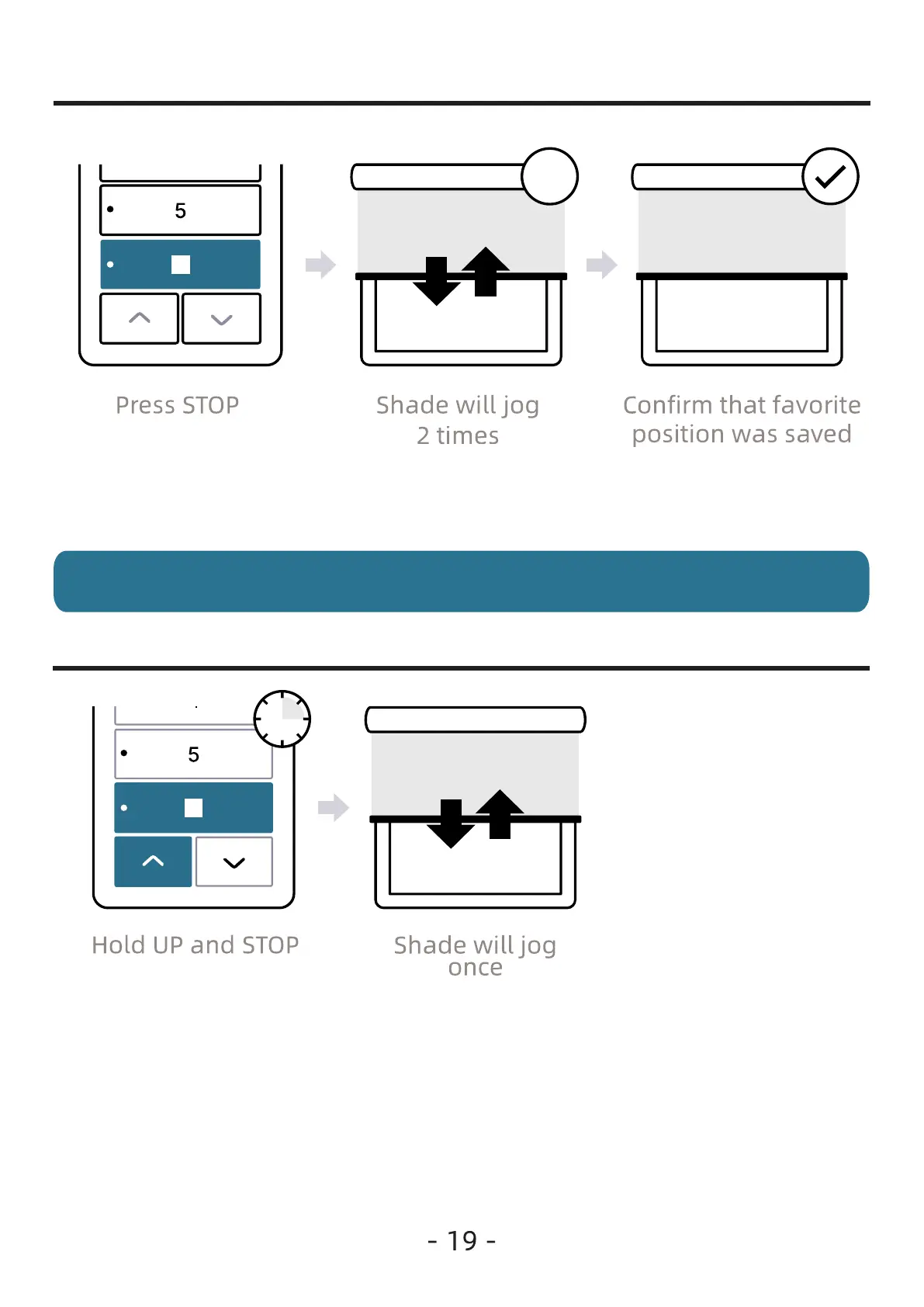 5

Press STOP

Shade will jog 2 times

Confirm that favorite position was saved

5

Hold UP and STOP

Shade will jog once

- 19 -