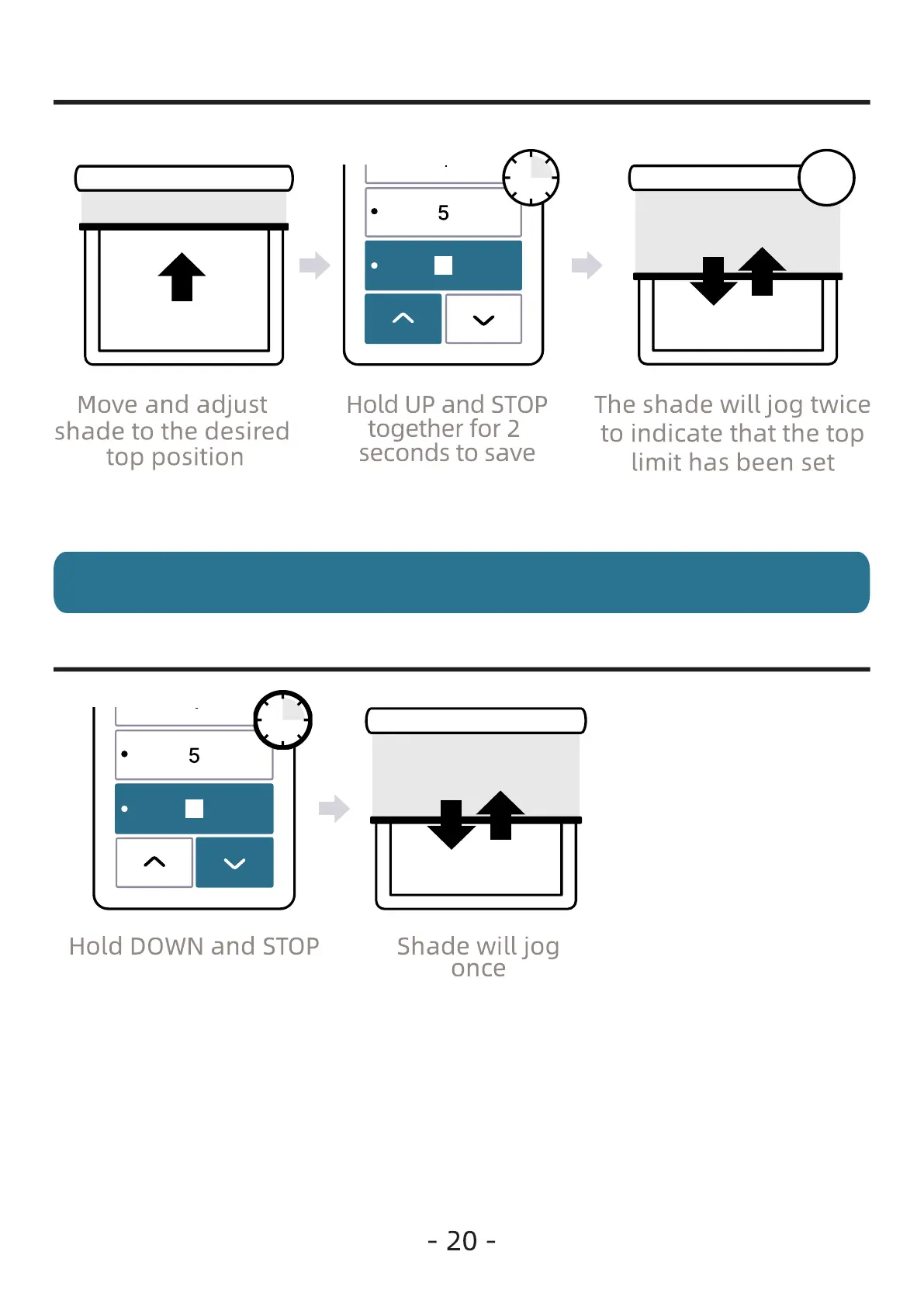 5

Move and adjust shade to the desired top position

Hold UP and STOP together for 2 seconds to save

The shade will jog twice to indicate that the top limit has been set

5

Hold DOWN and STOP

Shade will jog once

- 20 -