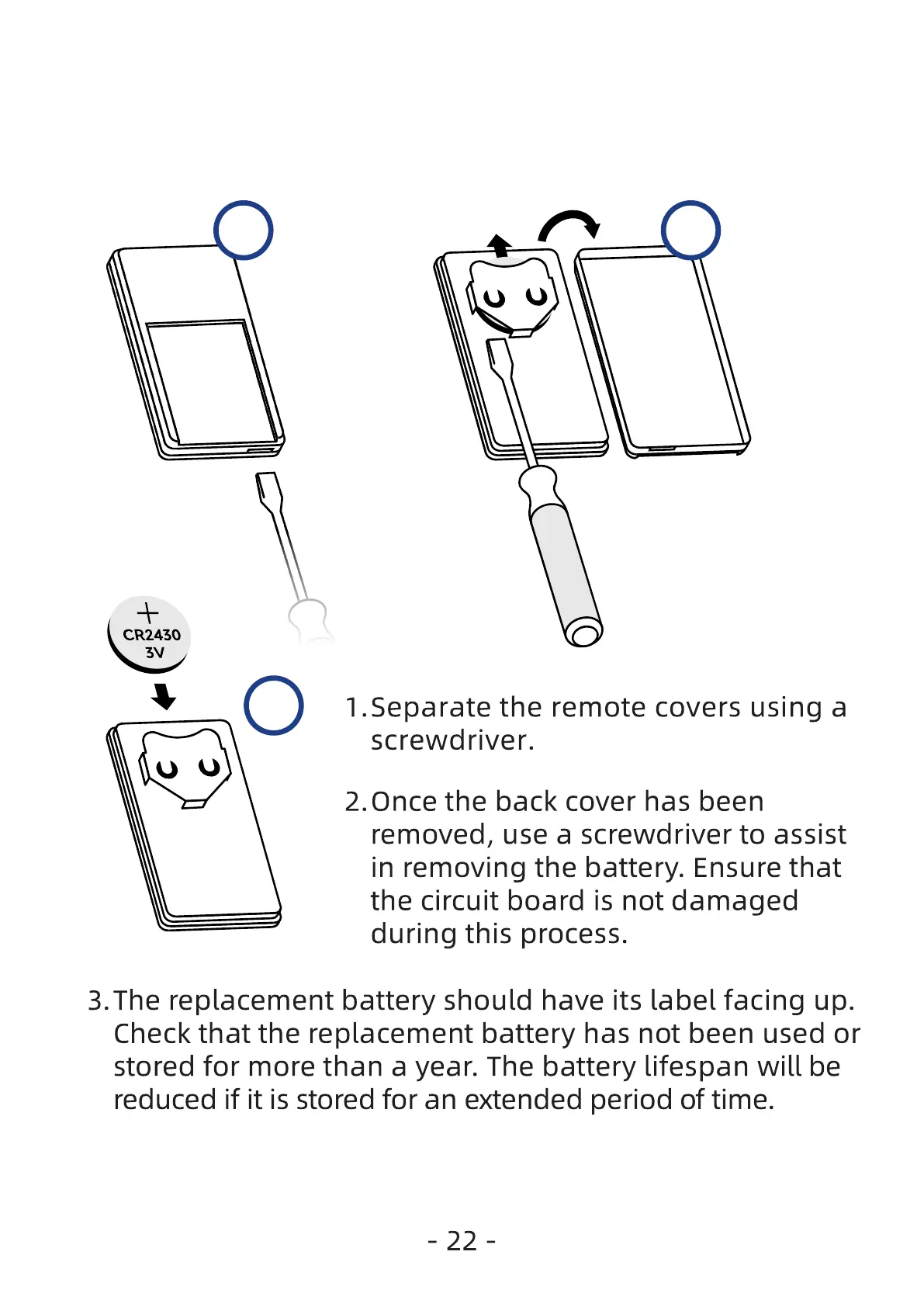 +
CR2430
3V

1. Separate the remote covers using a screwdriver.

2. Once the back cover has been removed, use a screwdriver to assist in removing the battery. Ensure that the circuit board is not damaged during this process.

3. The replacement battery should have its label facing up. Check that the replacement battery has not been used or stored for more than a year. The battery lifespan will be reduced if it is stored for an extended period of time.

- 22 -