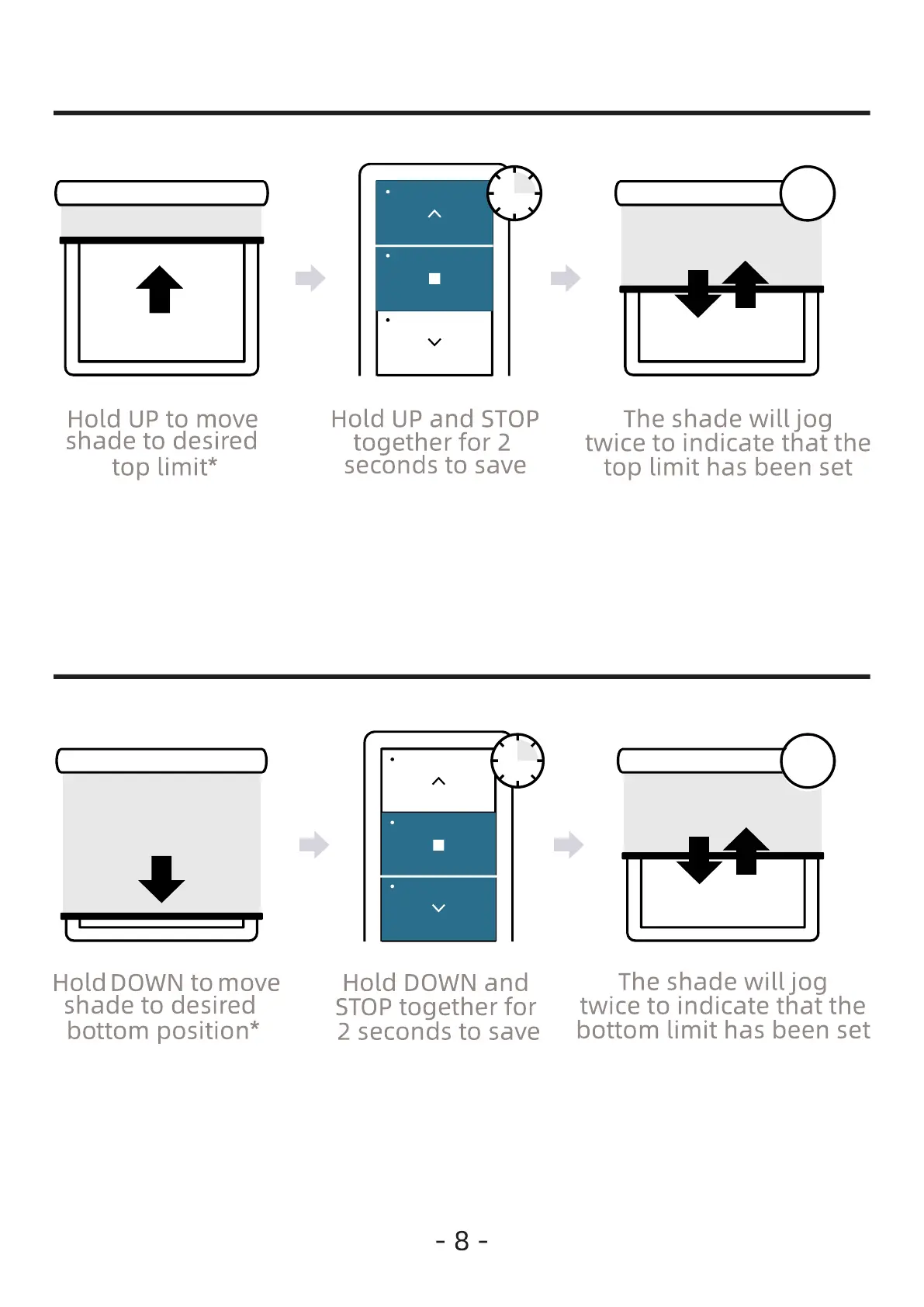 Hold UP to move shade to desired top limit*

Hold UP and STOP together for 2 seconds to save

The shade will jog twice to indicate that the top limit has been set

Hold DOWN to move shade to desired bottom position*

Hold DOWN and STOP together for 2 seconds to save

The shade will jog twice to indicate that the bottom limit has been set

- 8 -