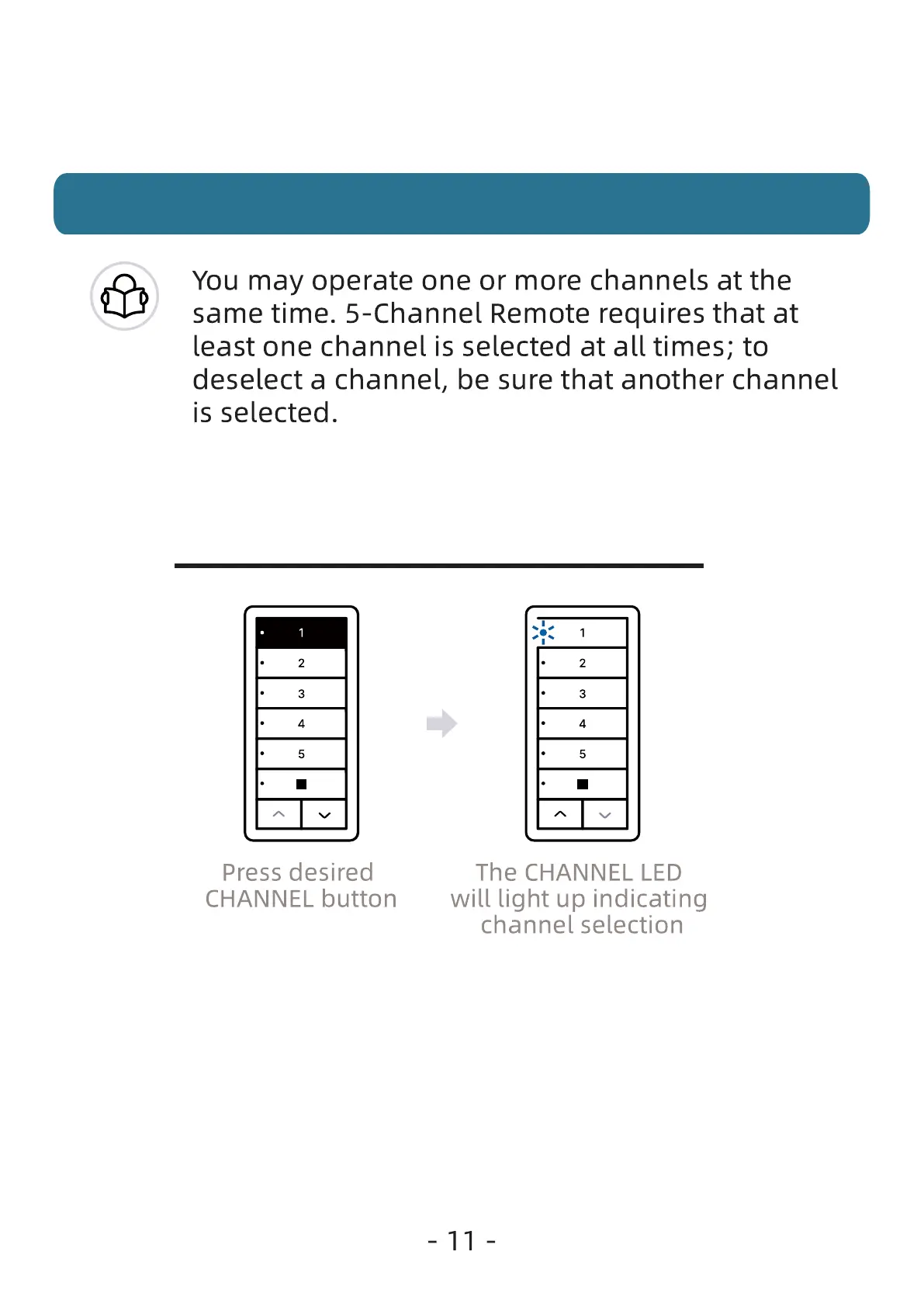 You may operate one or more channels at the same time. 5-Channel Remote requires that at least one channel is selected at all times; to deselect a channel, be sure that another channel is selected.

1
2
3
4
5

1
2
3
4
5

Press desired CHANNEL button

The CHANNEL LED will light up indicating channel selection

- 11 -