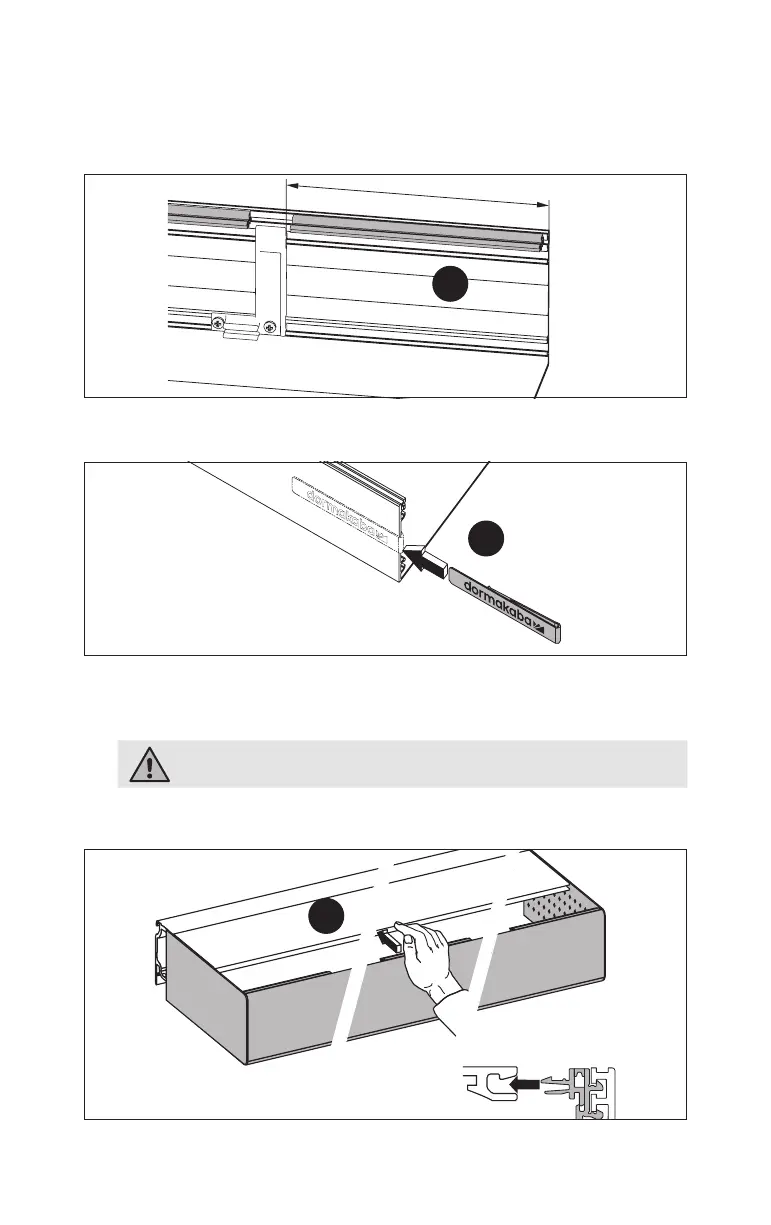 dormakaba

dormakaba