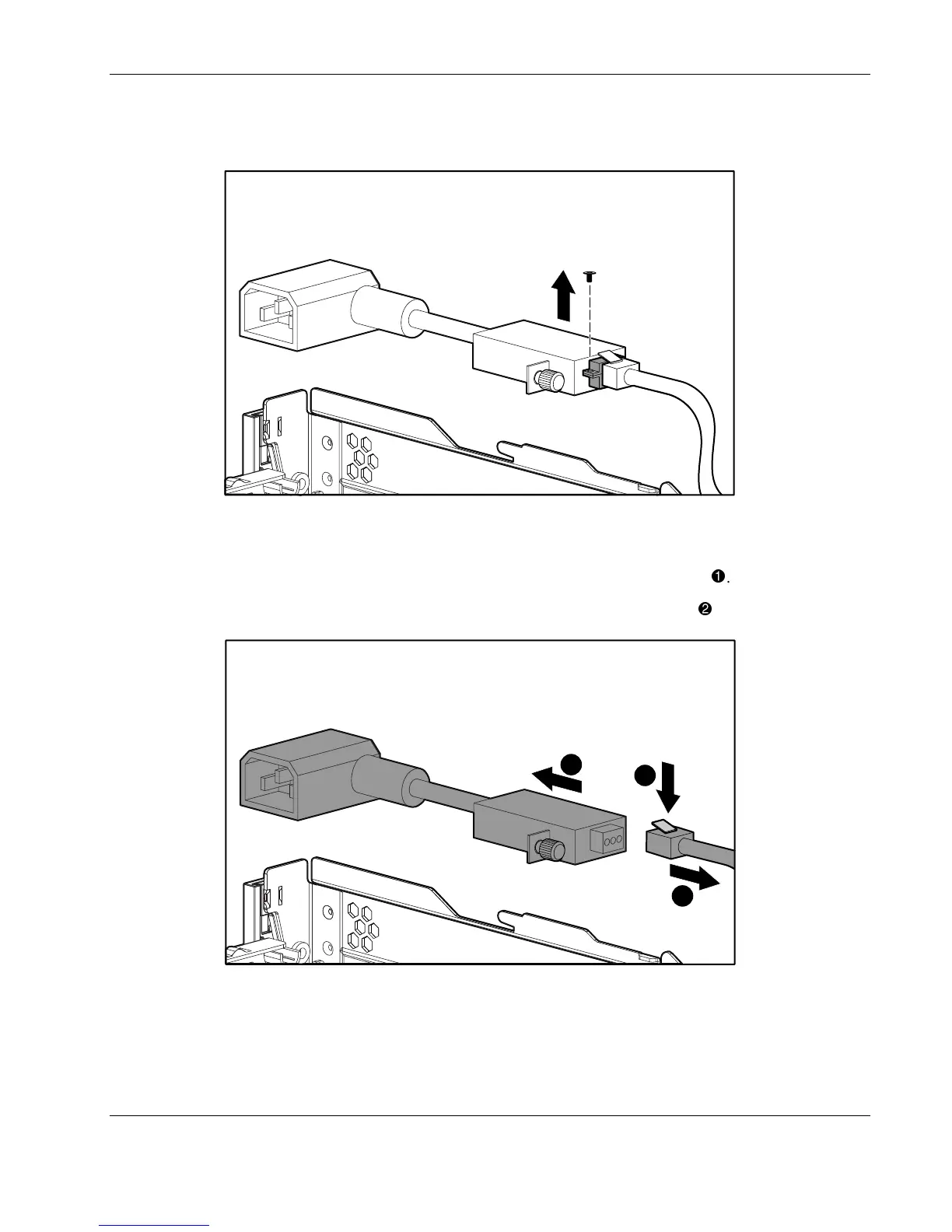 ❶.

❷