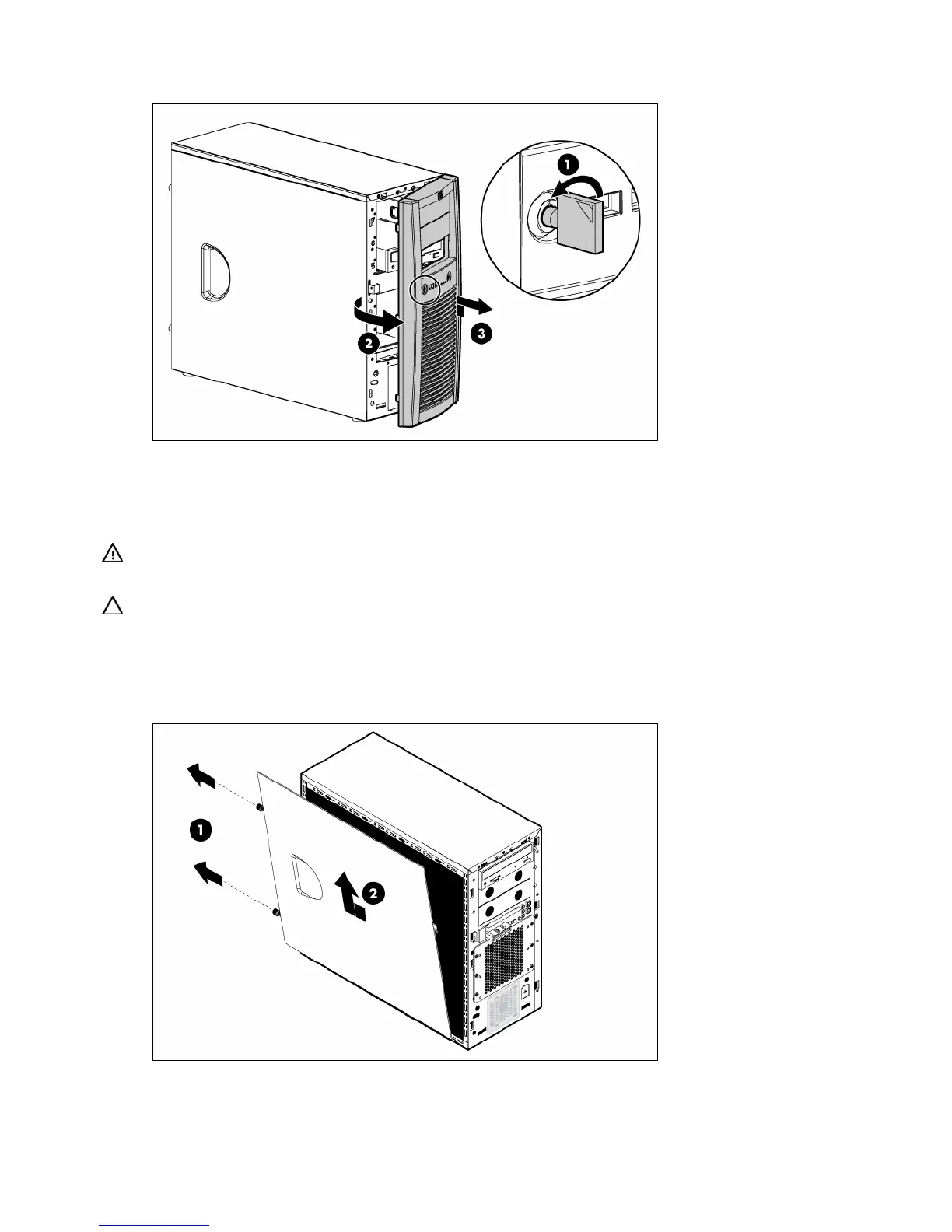 1

2

3

1

2