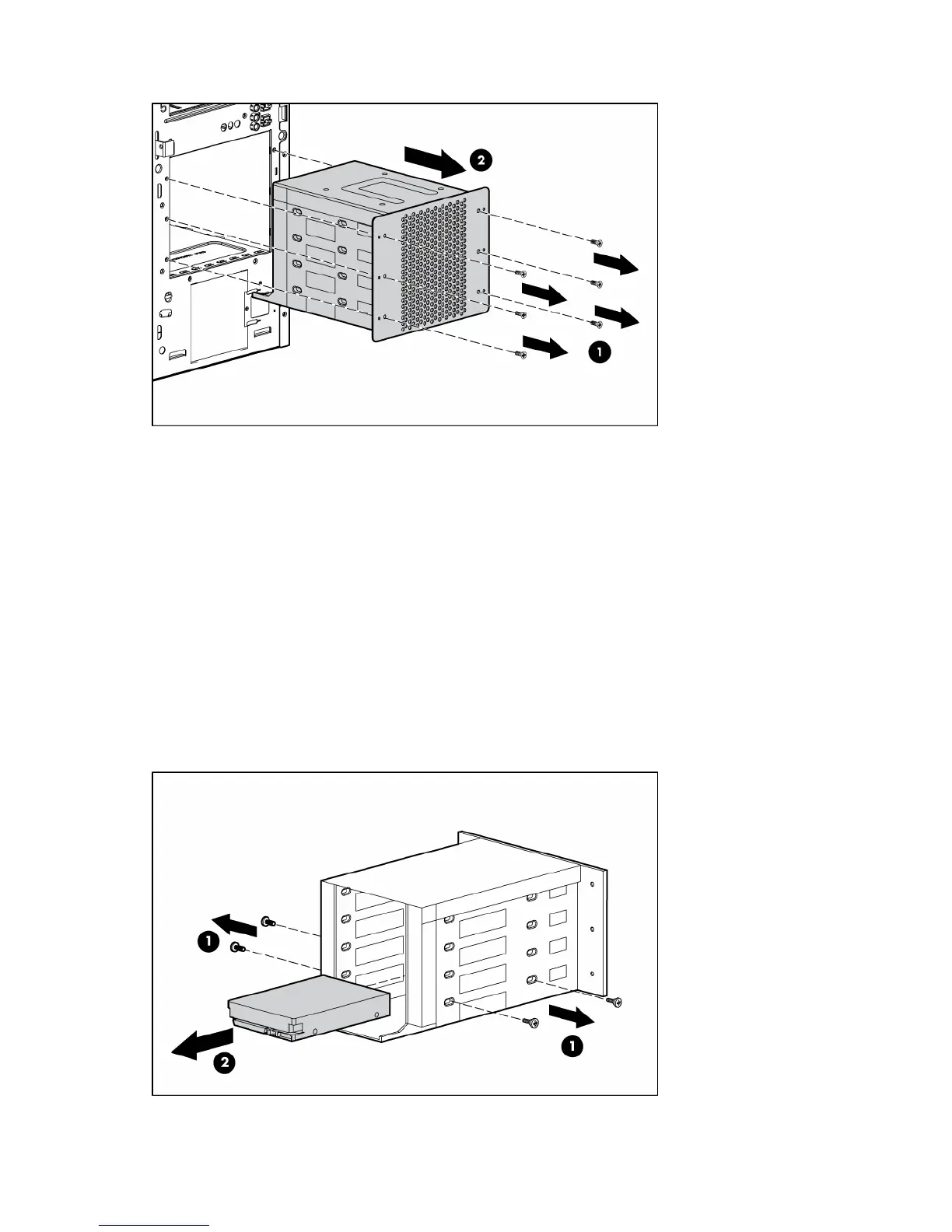 2

1

1

1

2