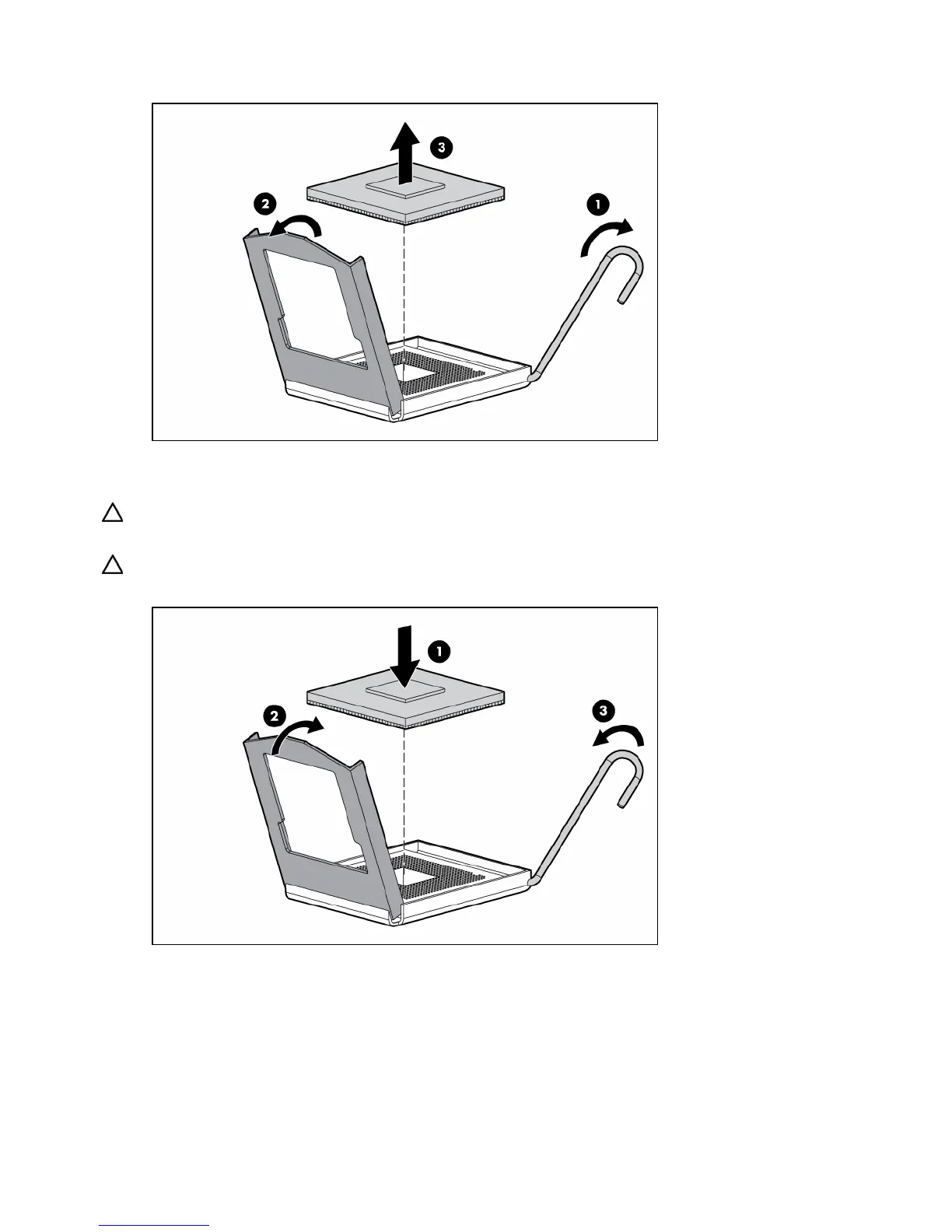 3
2
1

1
2
3