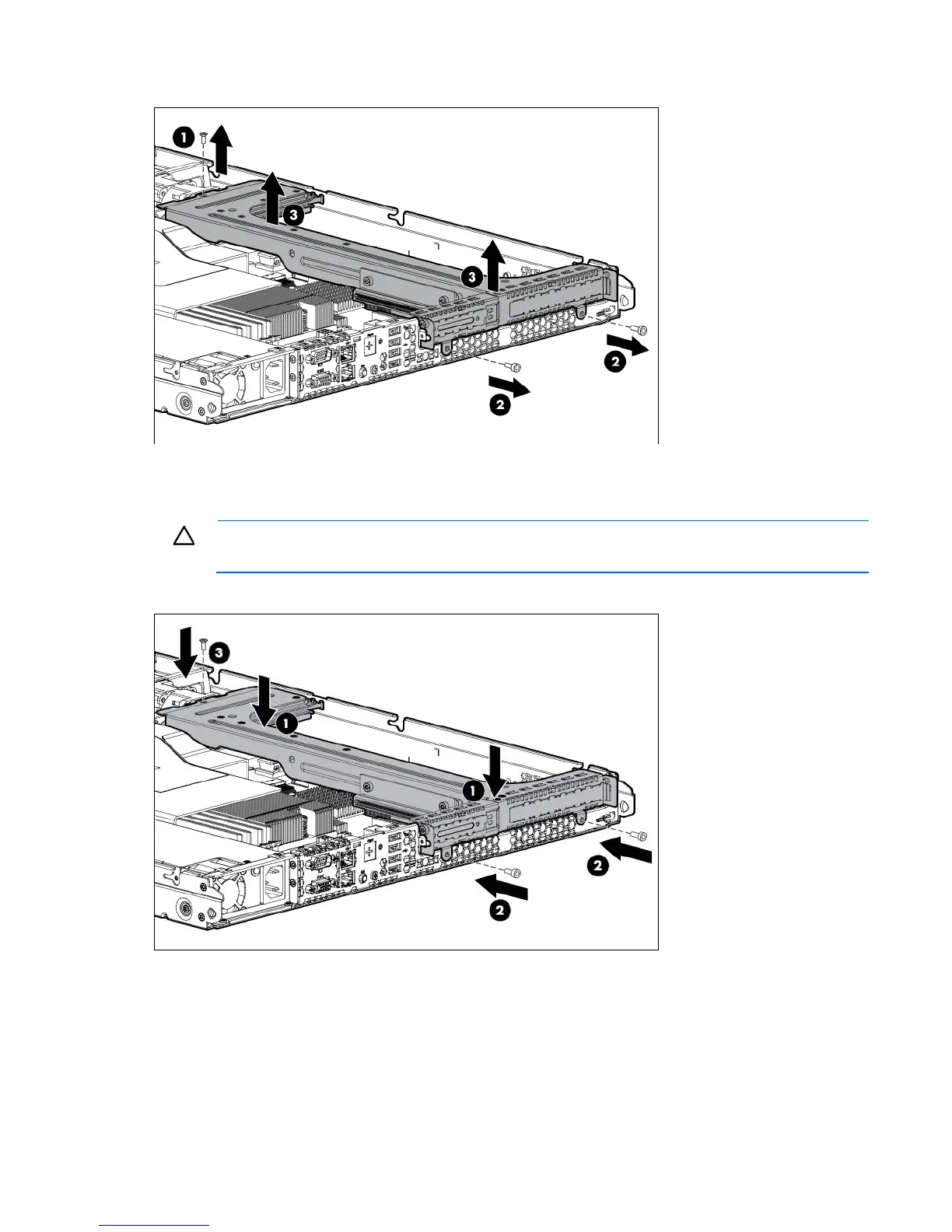 1

3

3

2

2

3

1

1

2

2