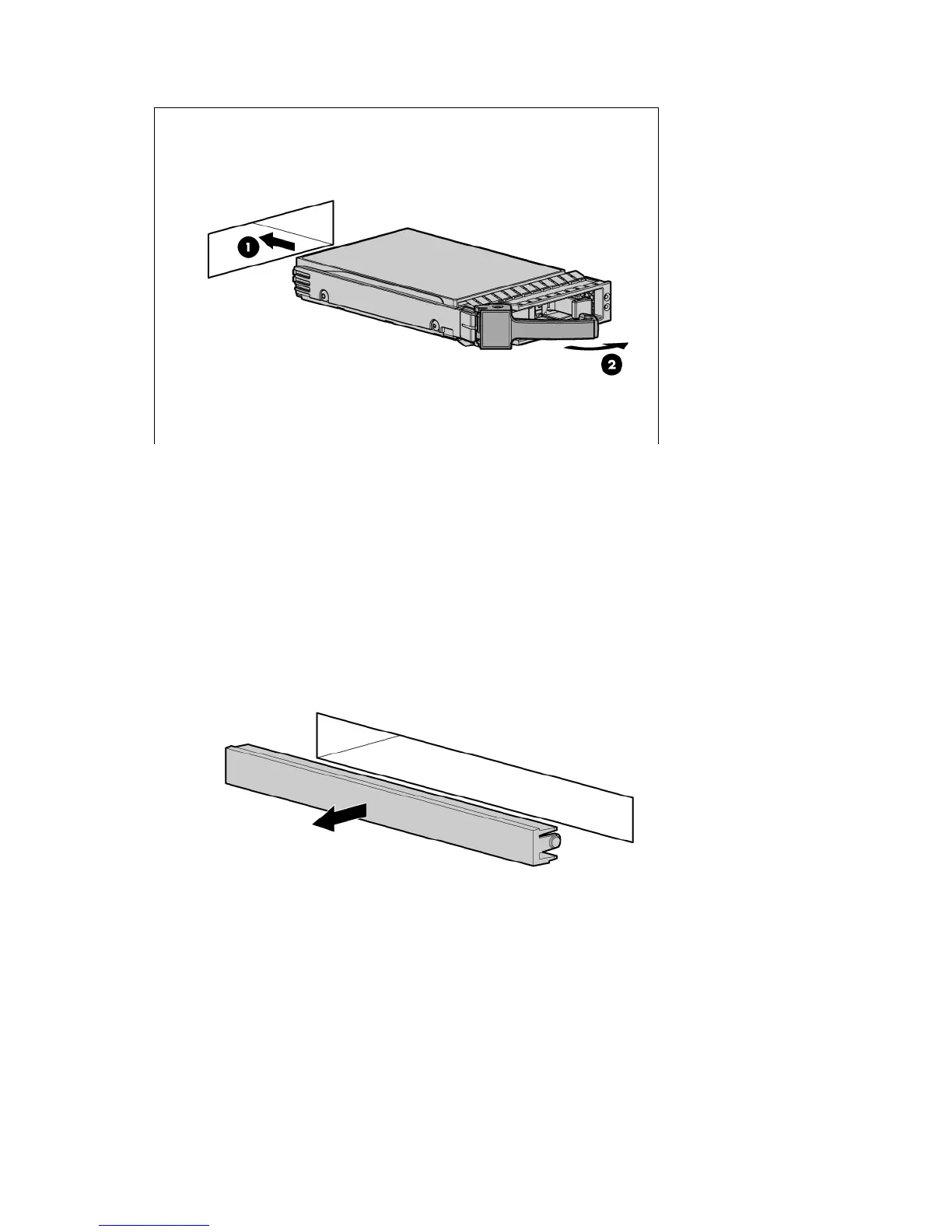 1

2