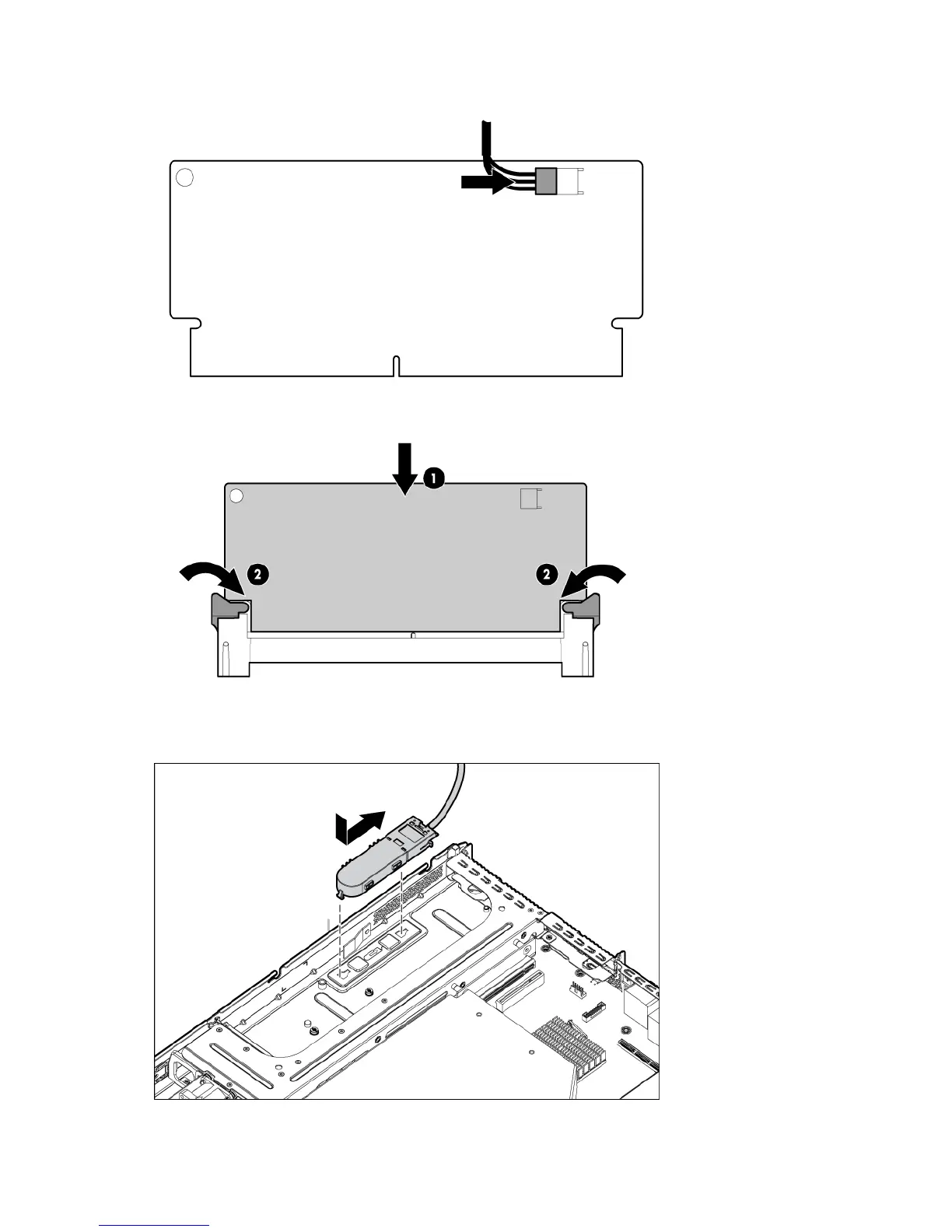 1

2

2