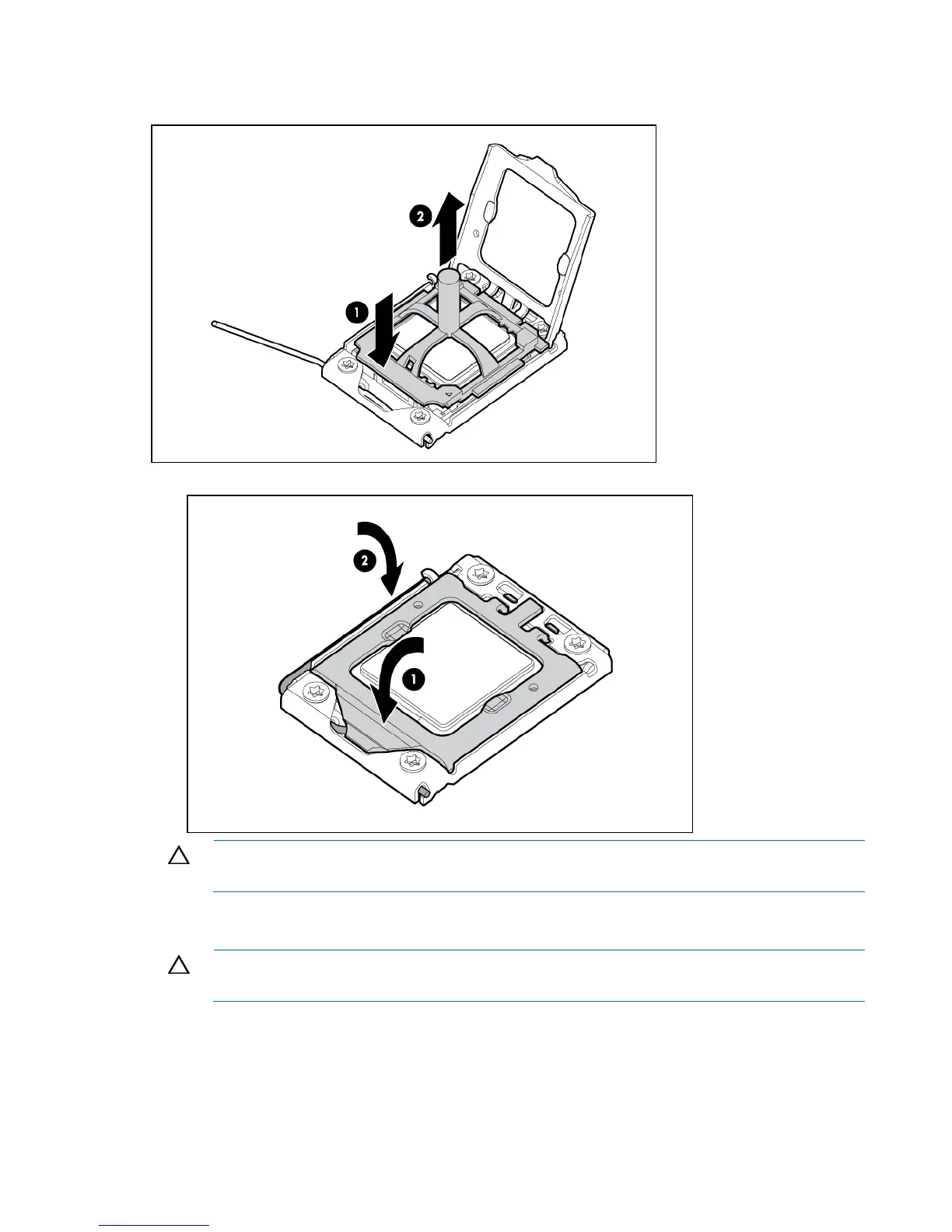 2

1

2

1