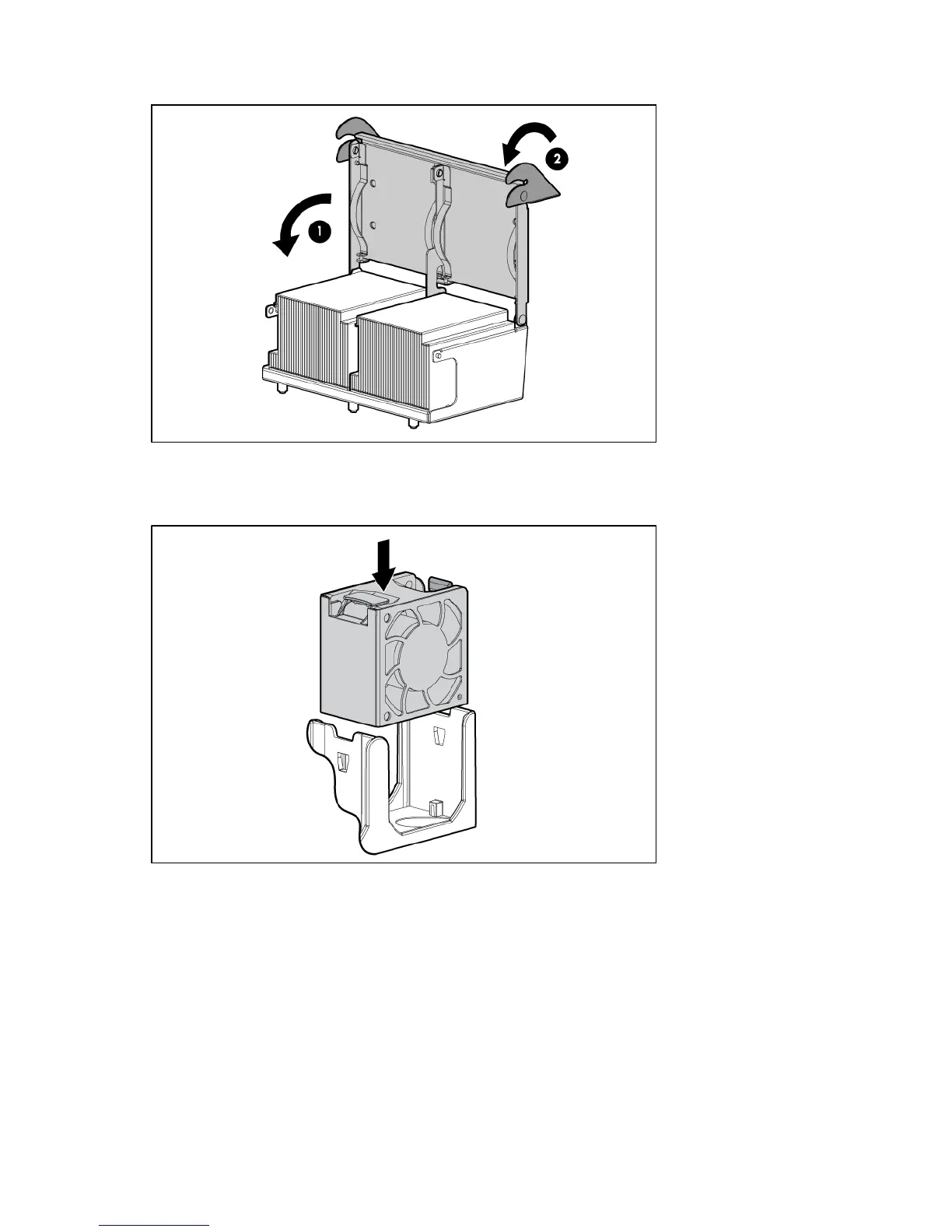 1

2