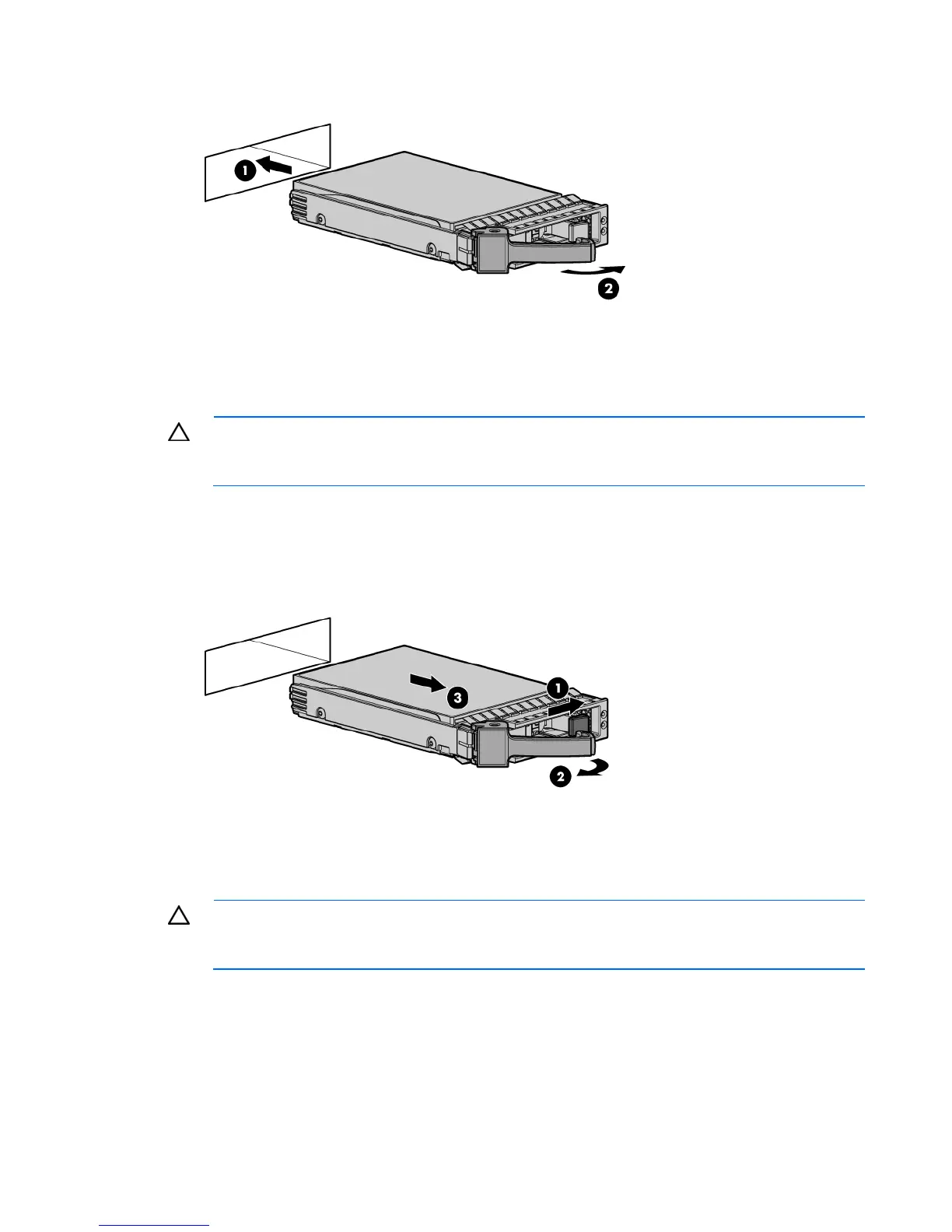 1

2

3

1

2