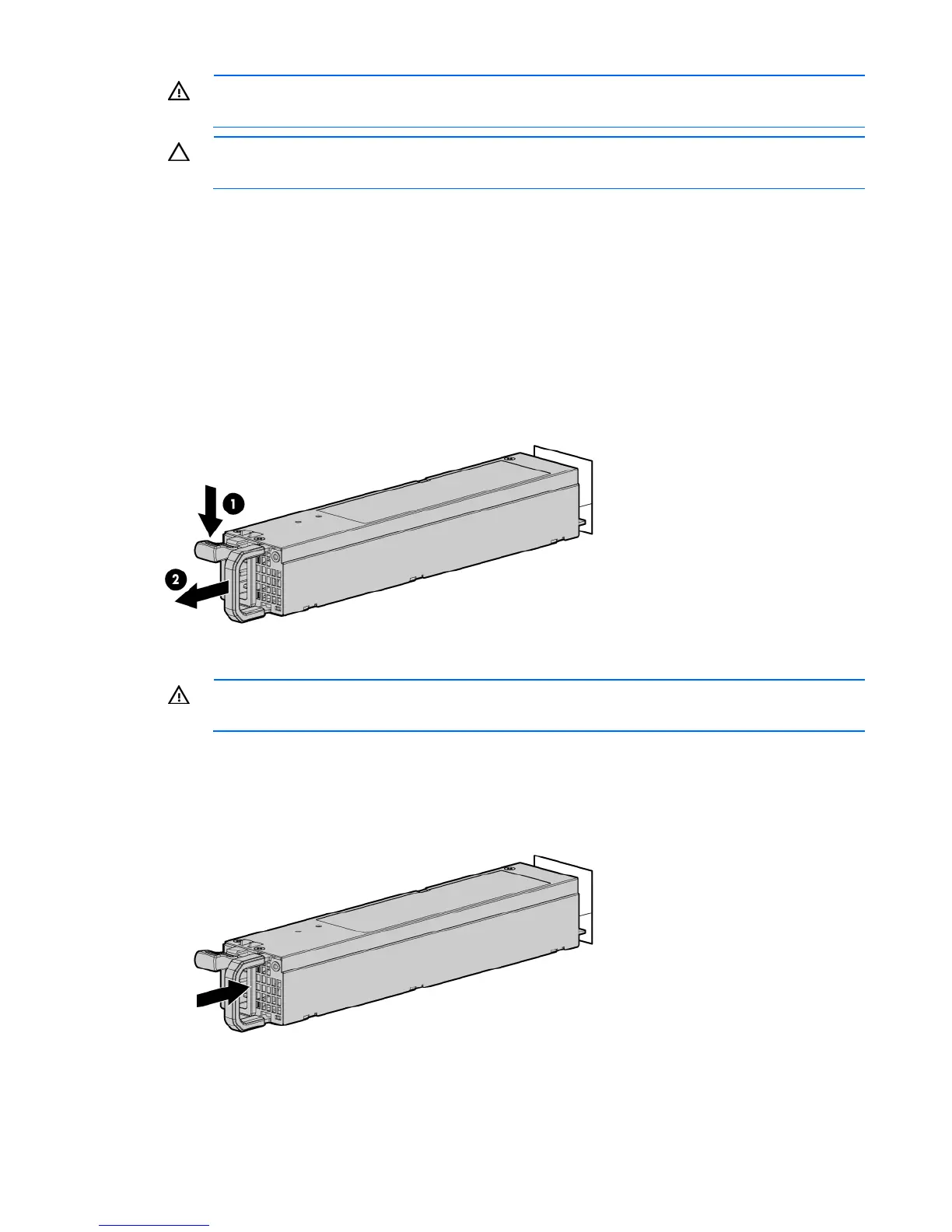 1

2