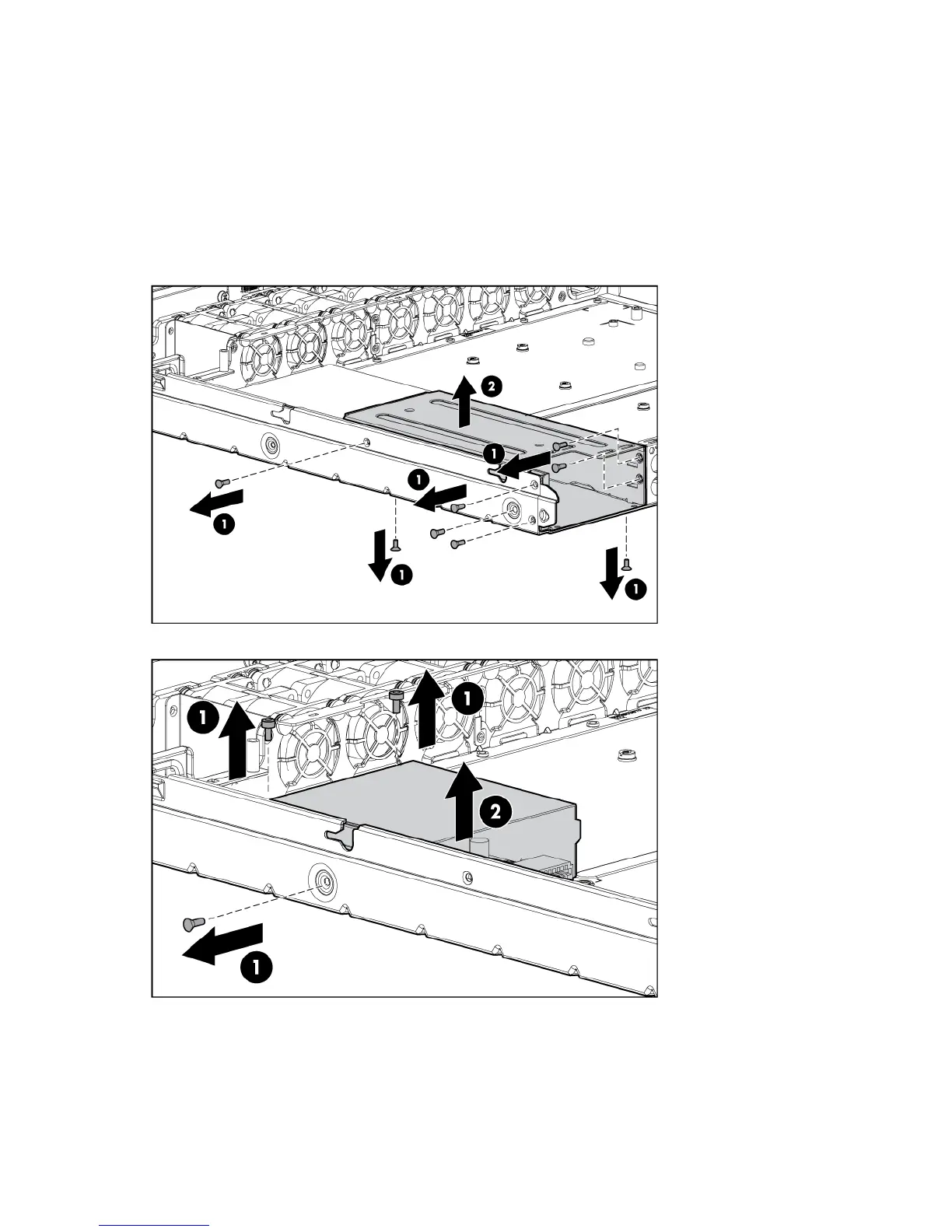 2
1
1
1
1
1

1
1
2
1