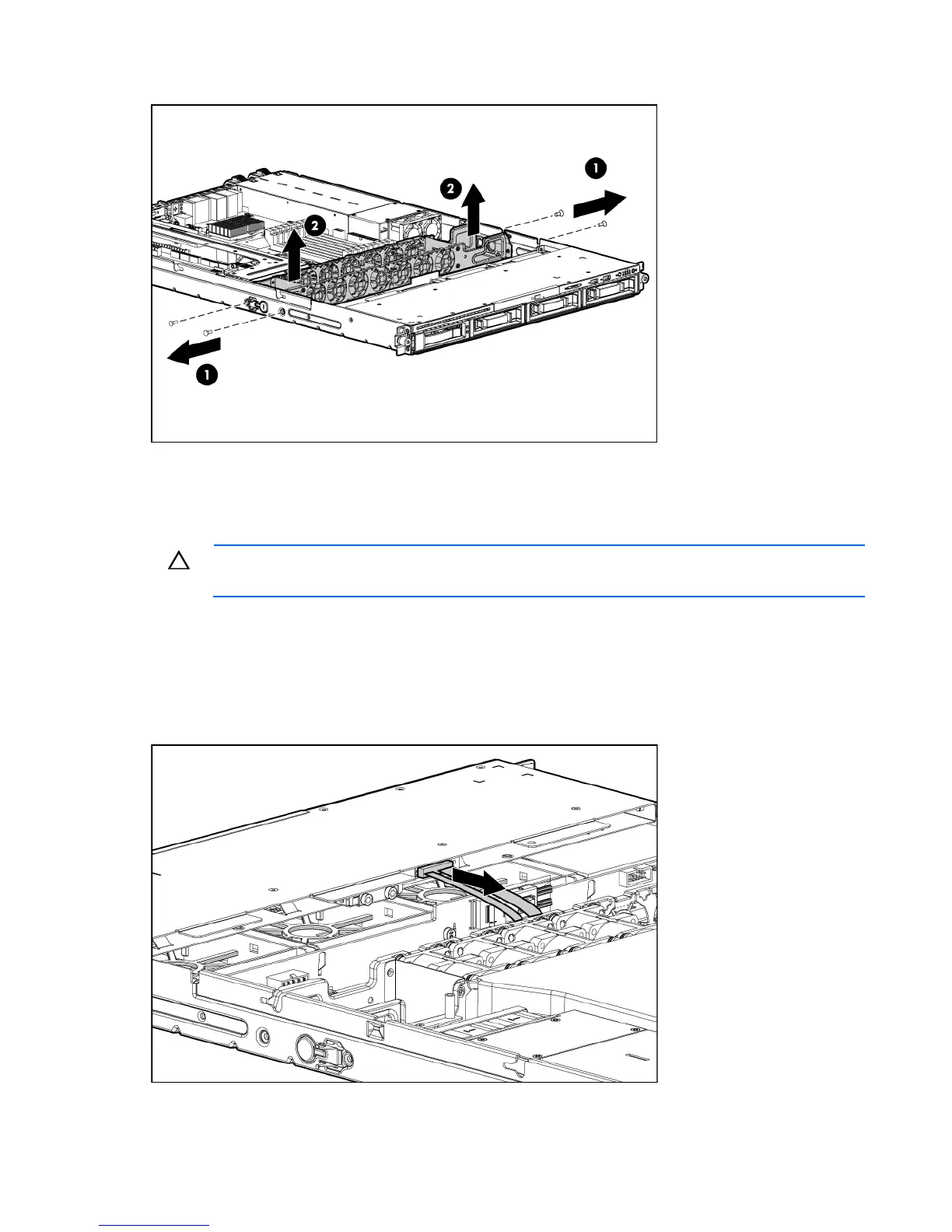 1

2

2

1