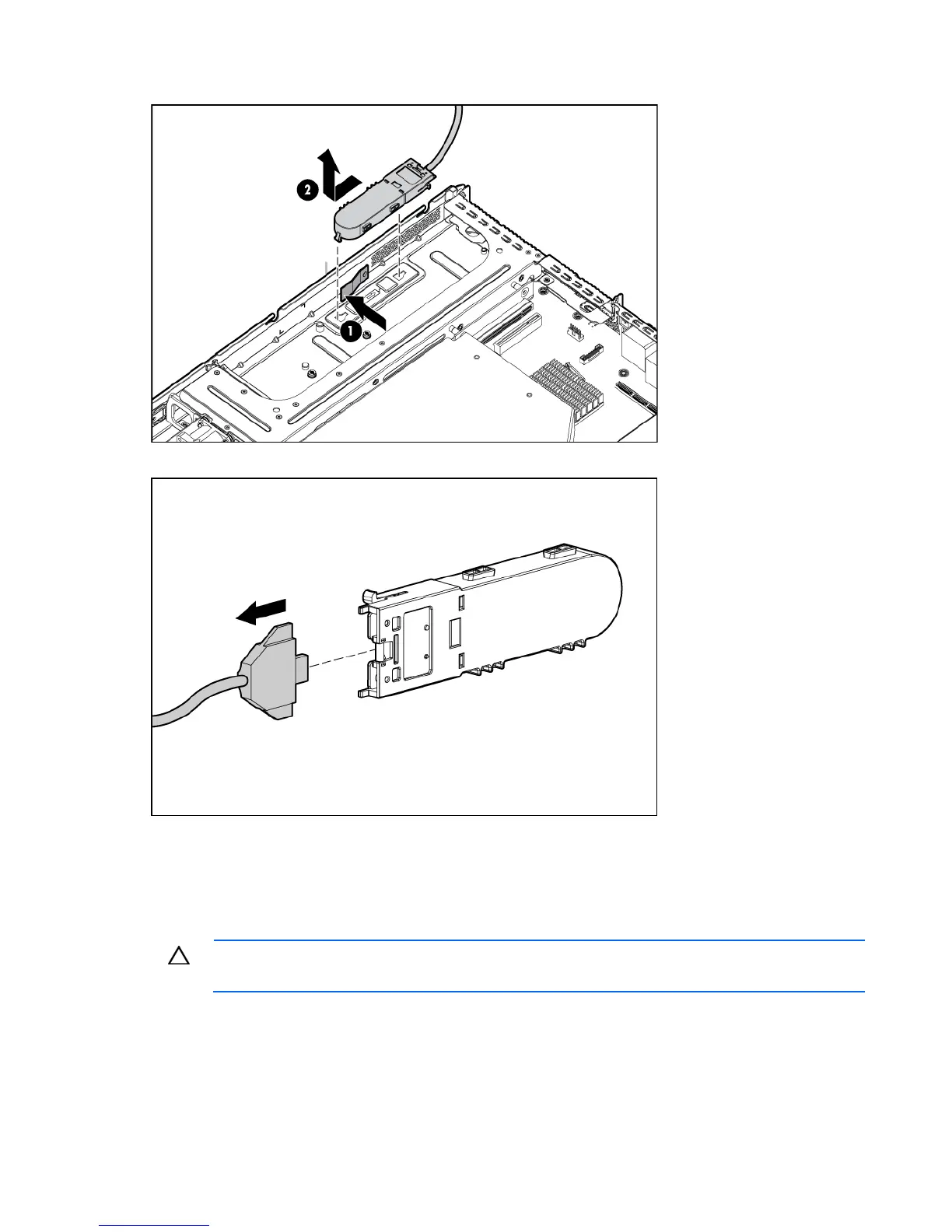 2

1