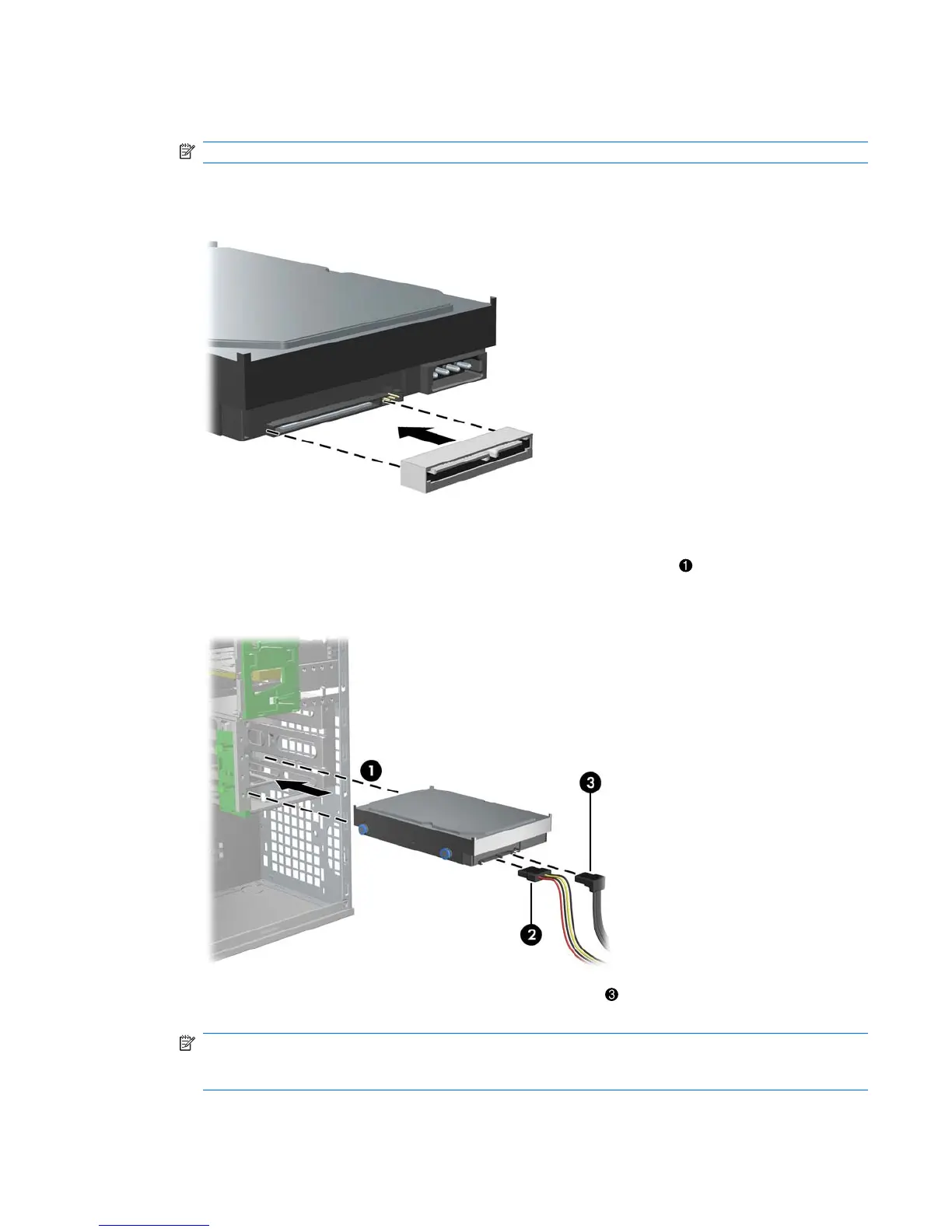 ❶

❶

❸

❷

❸