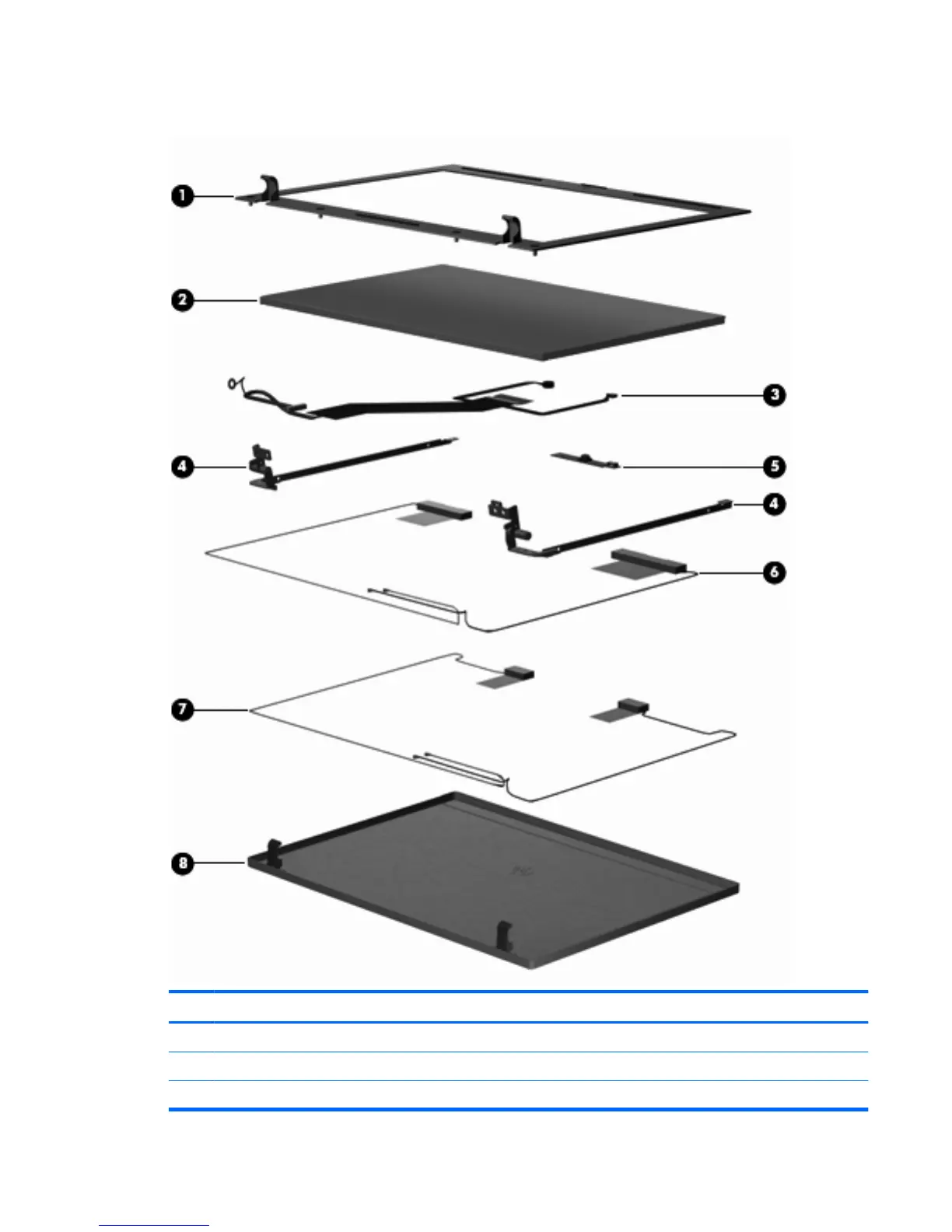 1
2
3
4
5
4
6
7
8