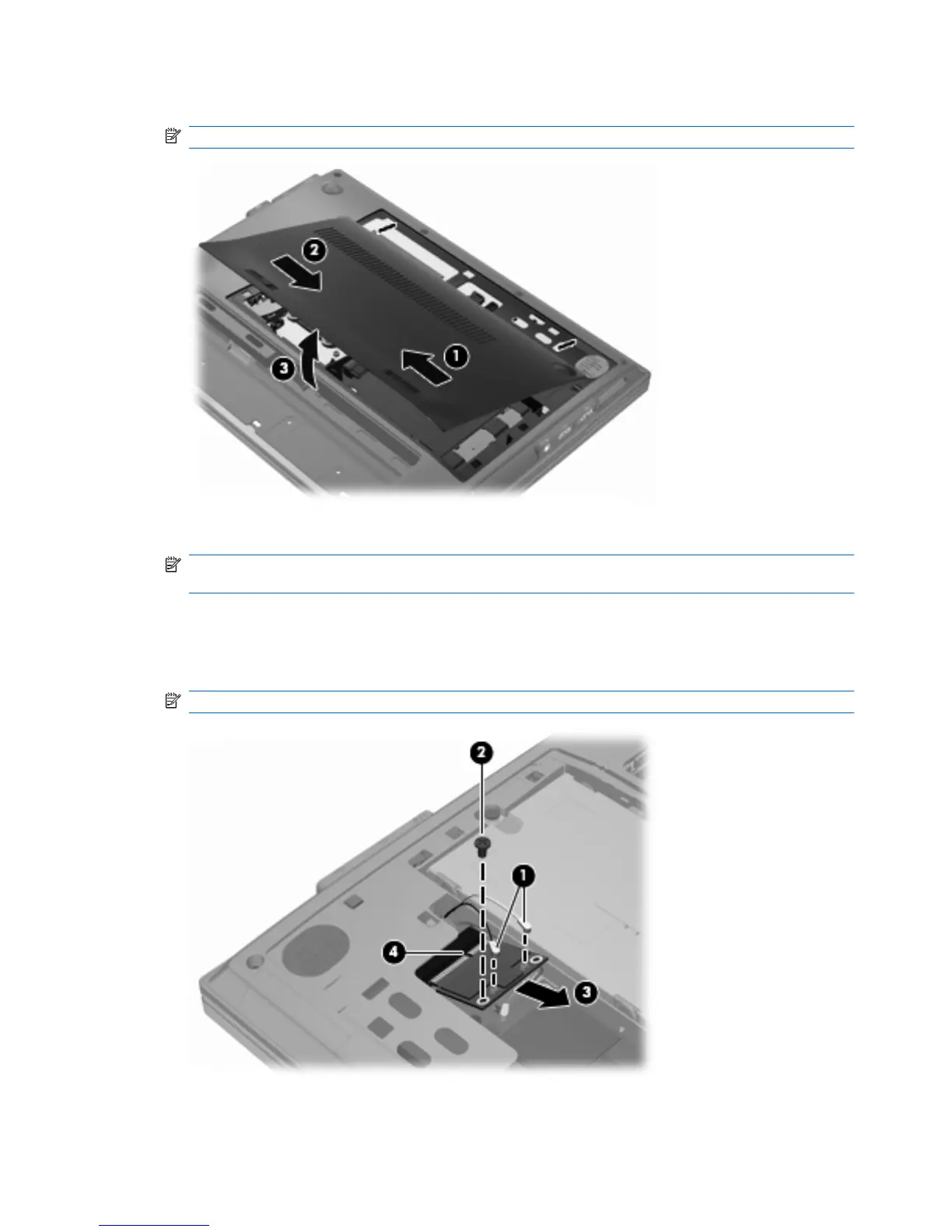 2

3

1

2

1

4

3