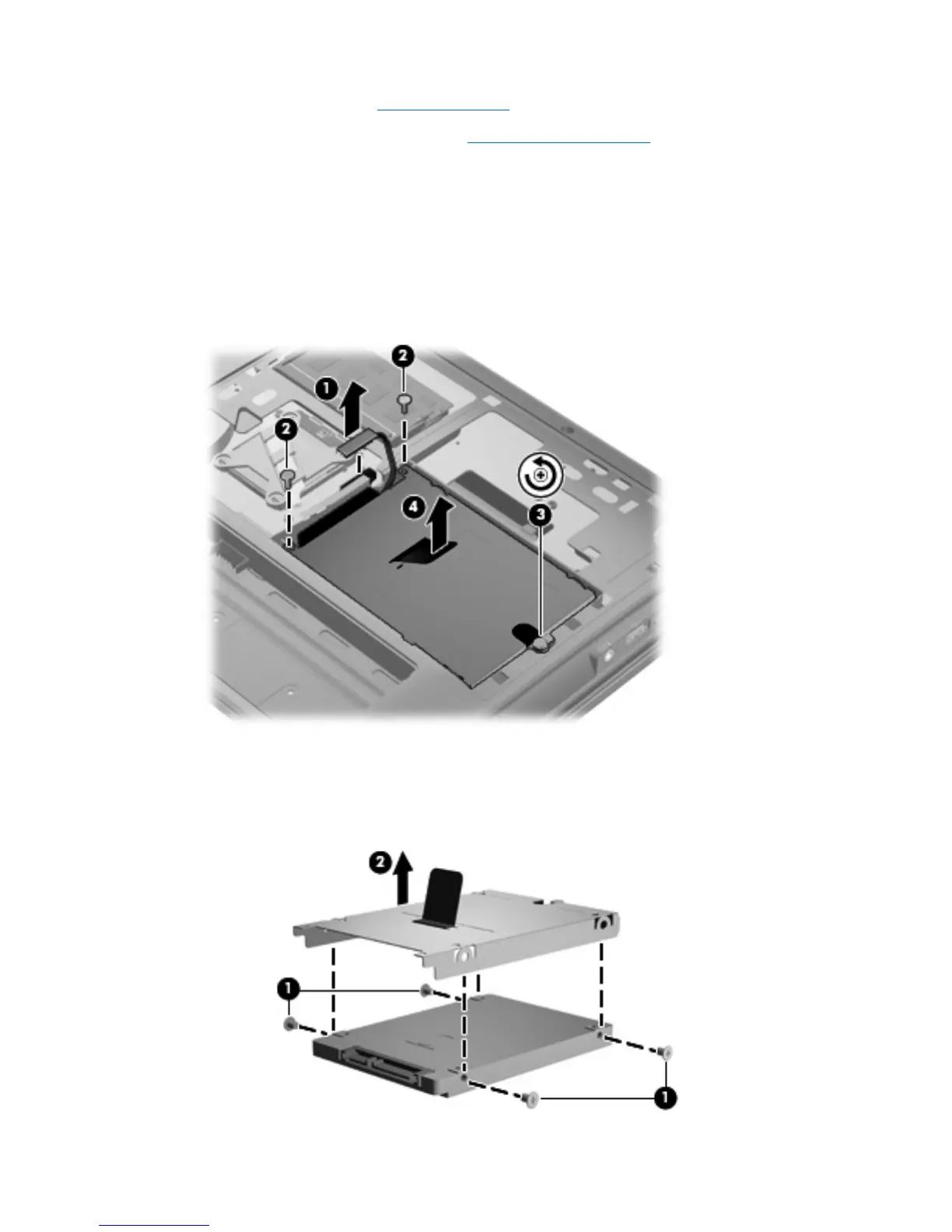 2

1

2

4

3

2

1

1