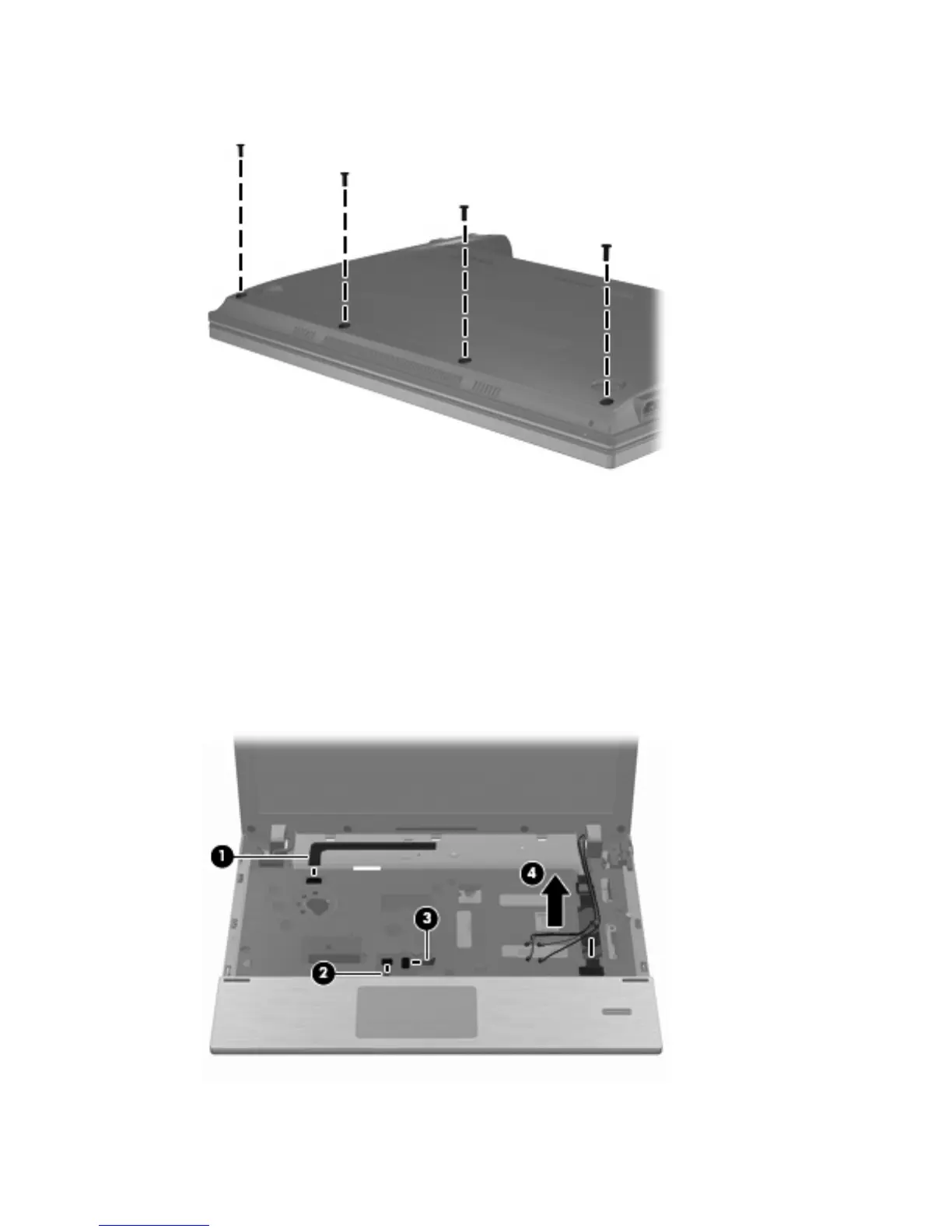 1

2

3

4