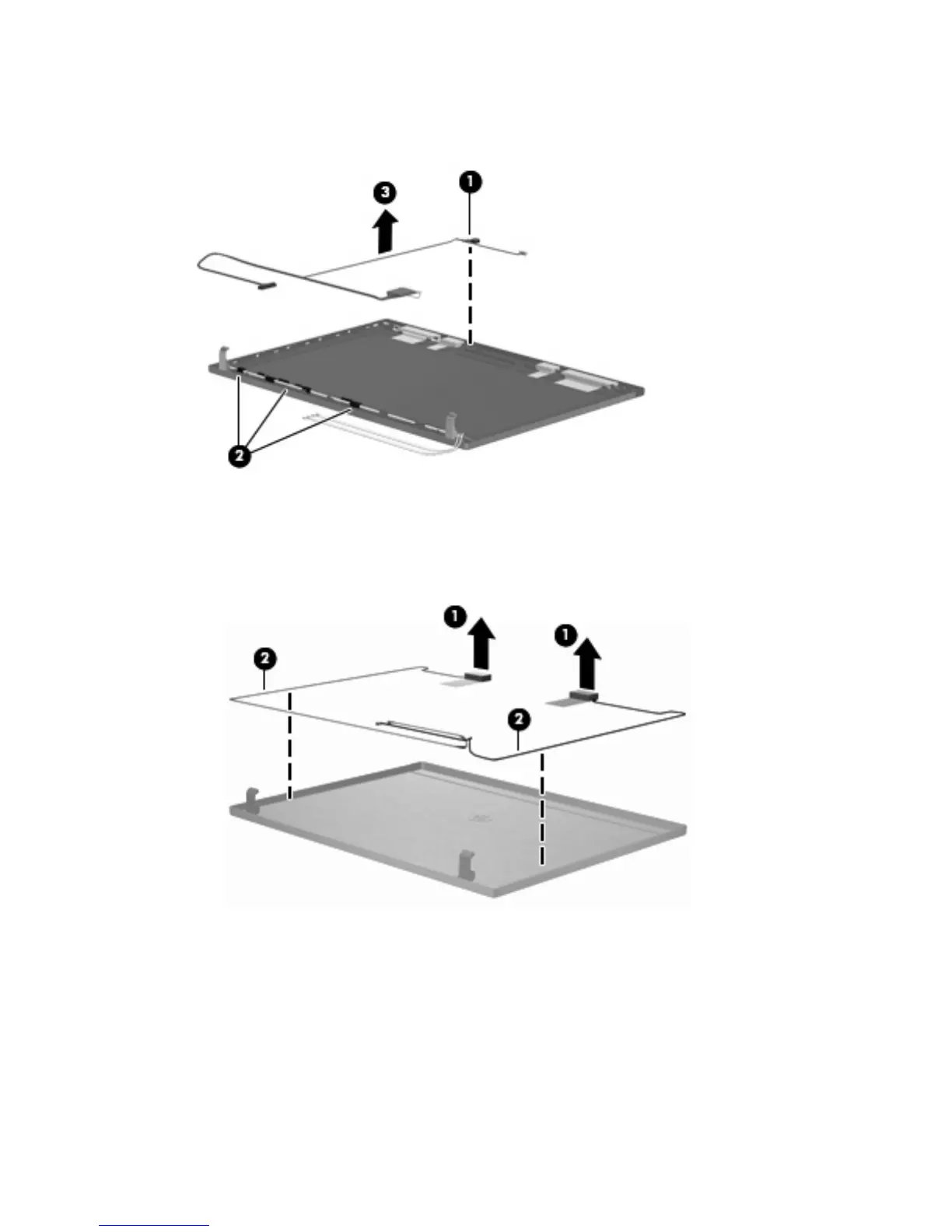 3
1
2
1
1
2
2