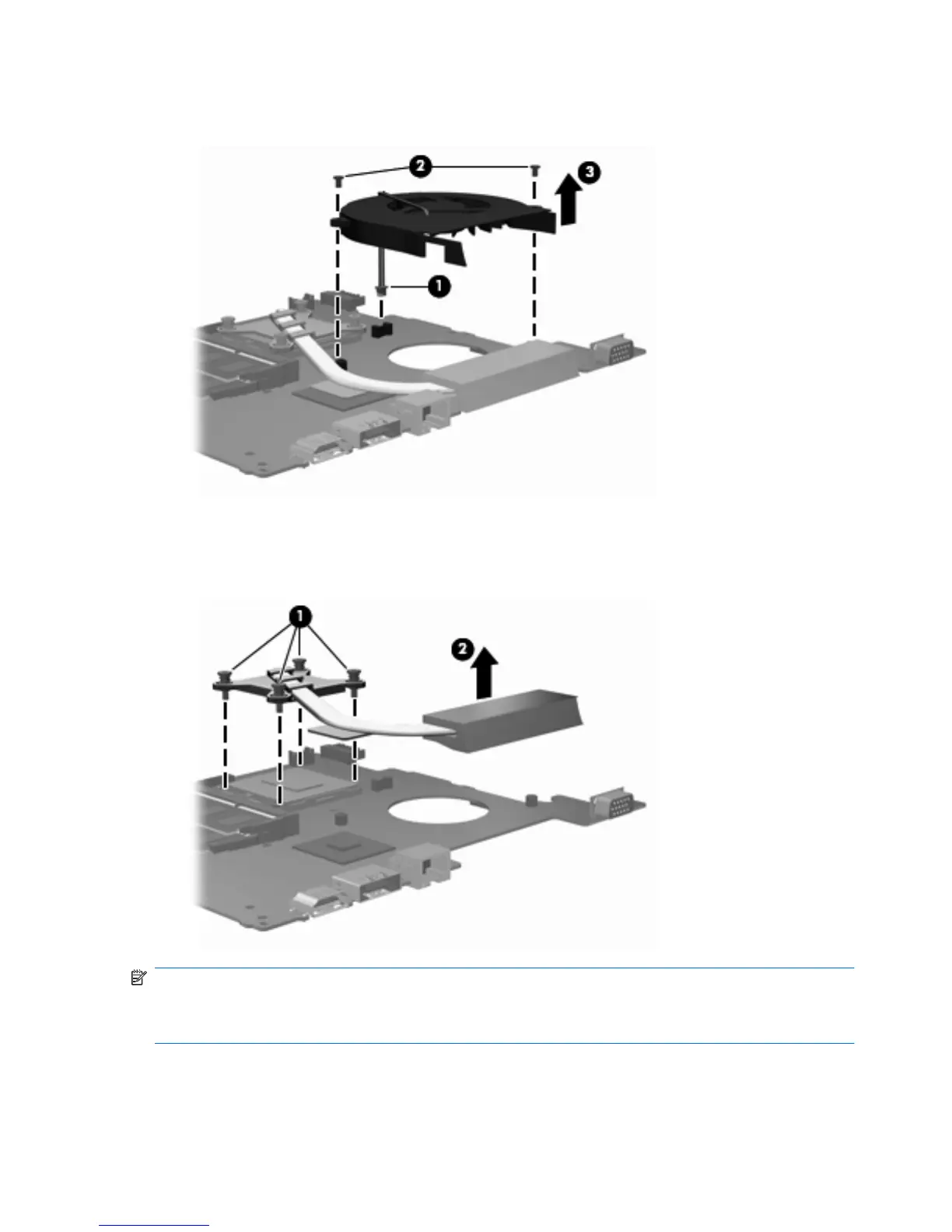 2
3
1

1
2