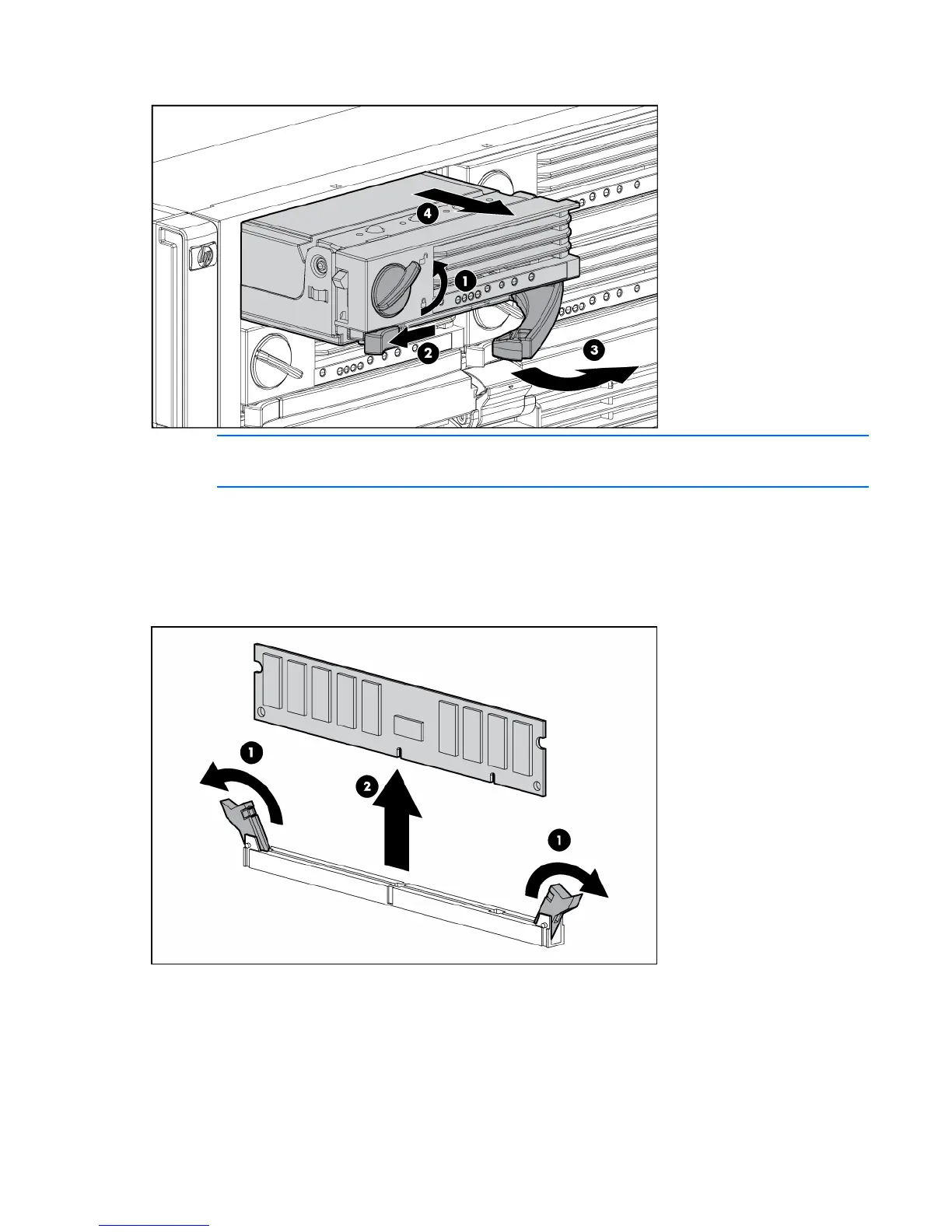 4

1

2

3

1

2

1