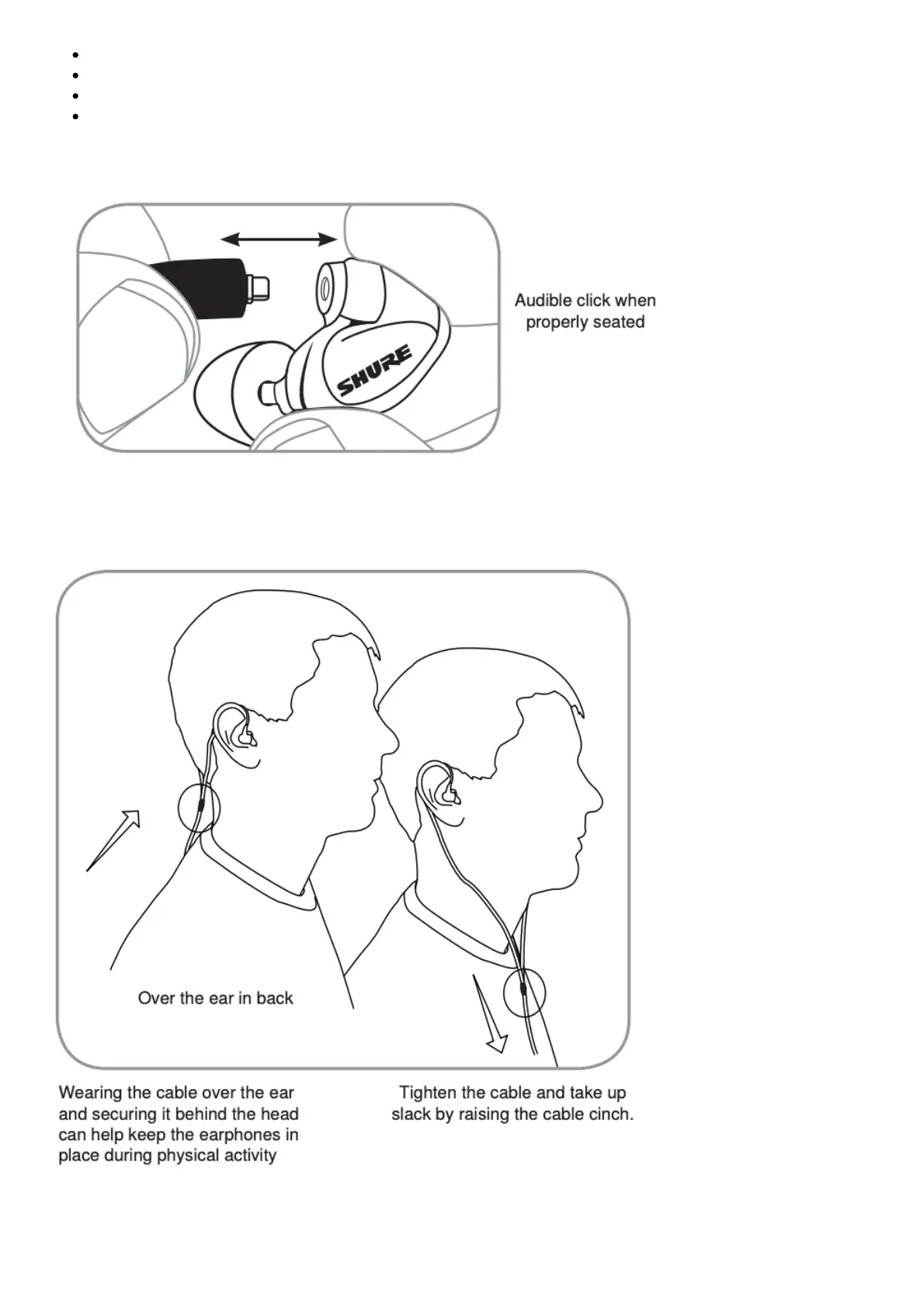 SHURE

Audible click when properly seated

Over the ear in back

Wearing the cable over the ear and securing it behind the head can help keep the earphones in place during physical activity

Tighten the cable and take up slack by raising the cable cinch.