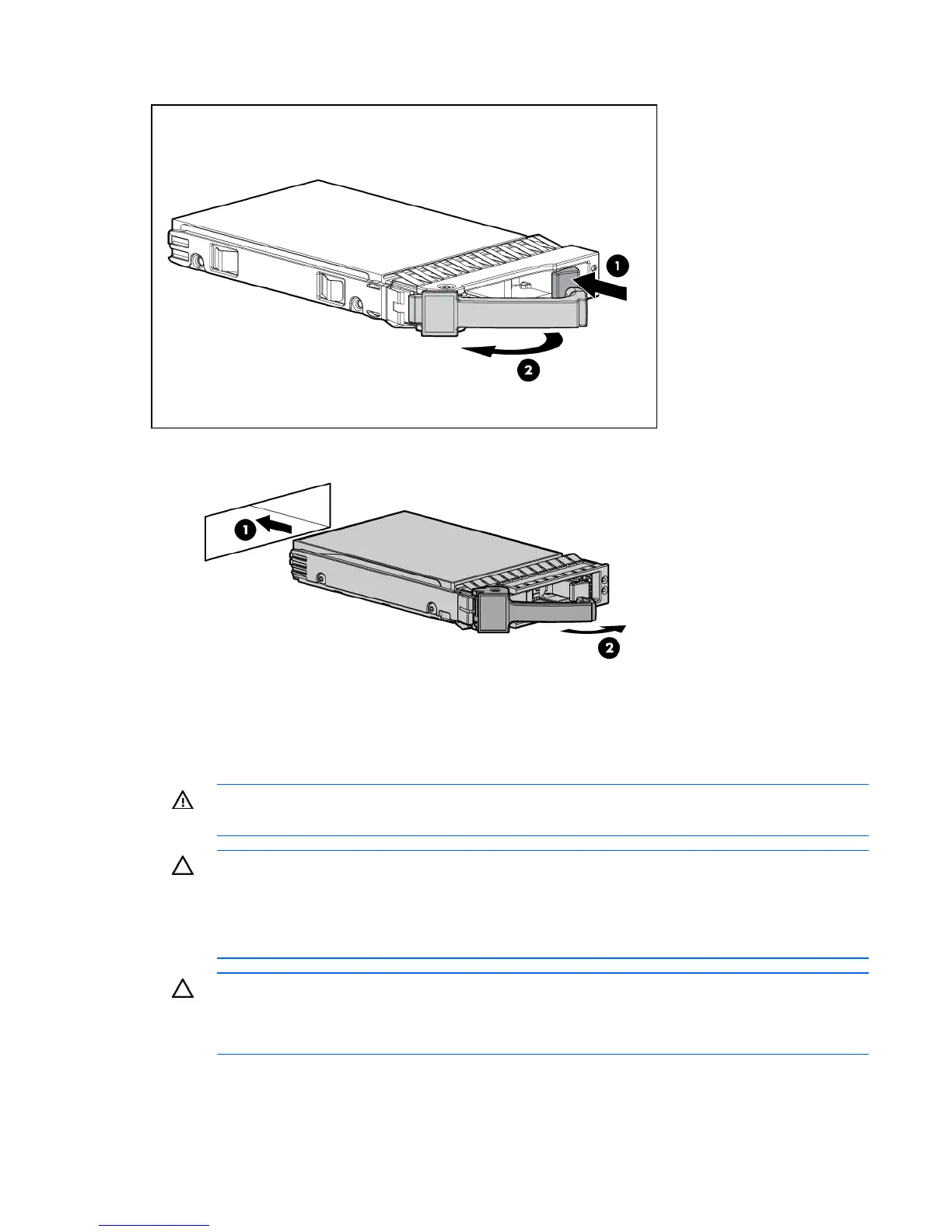 1

2

1

2