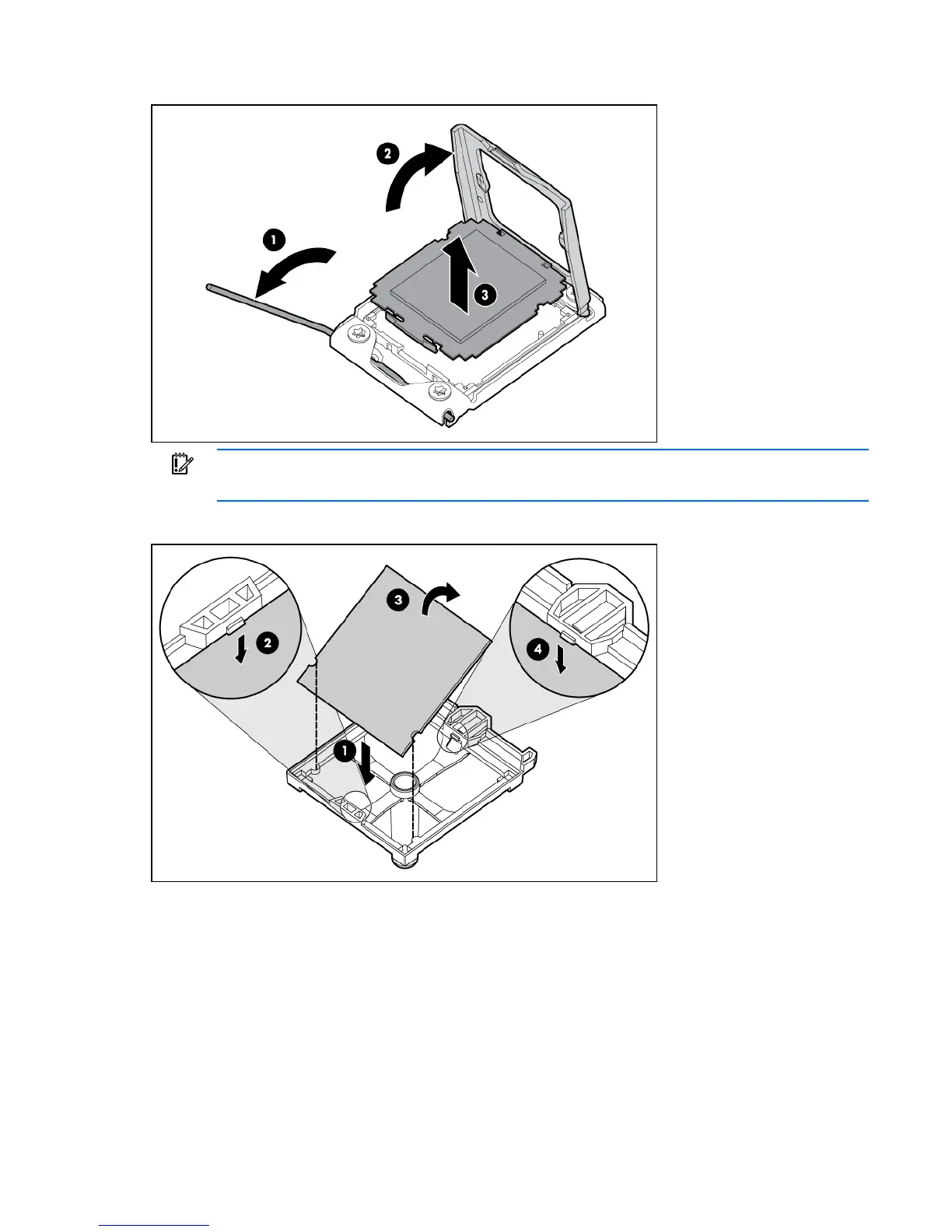 2

1

3

3

2

4

1