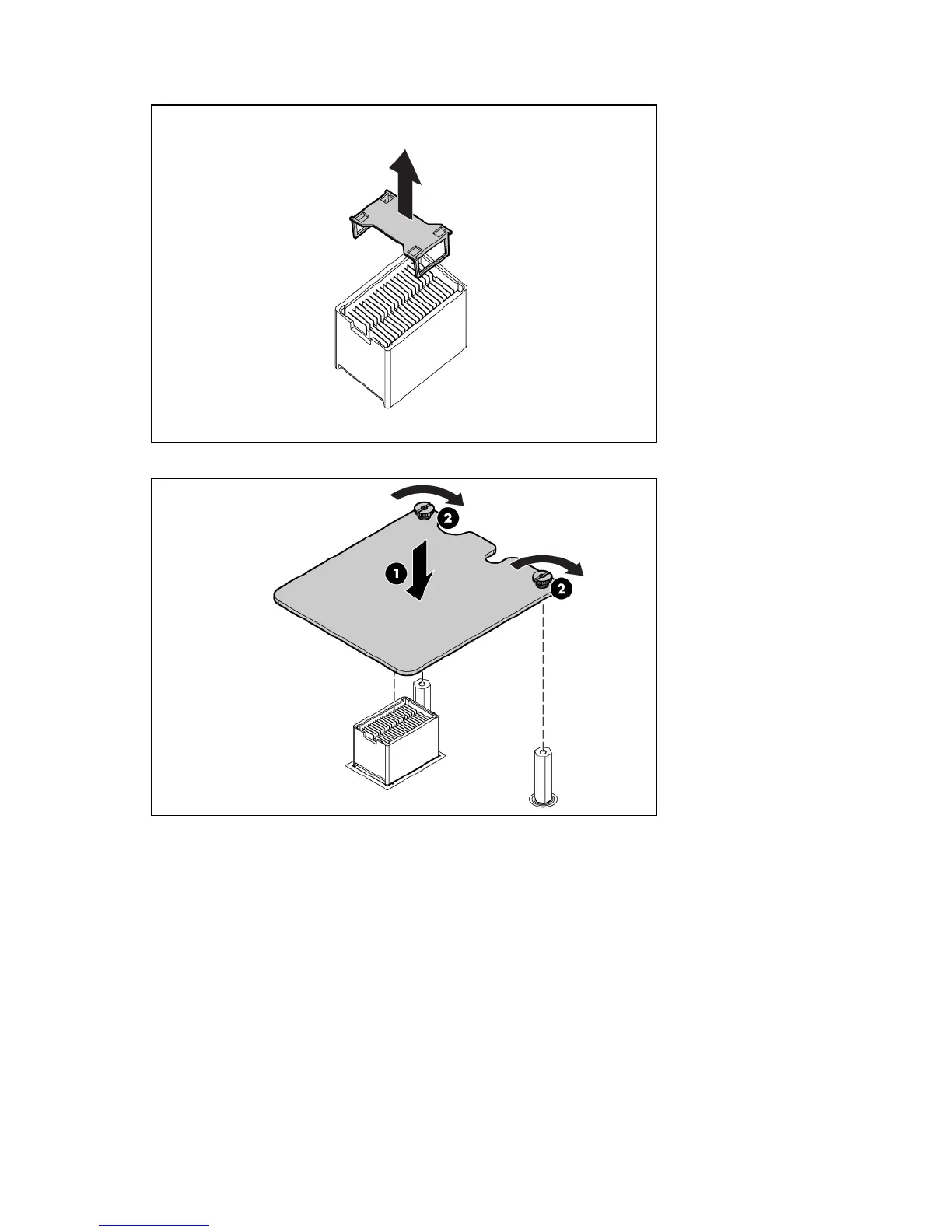 2

1

2