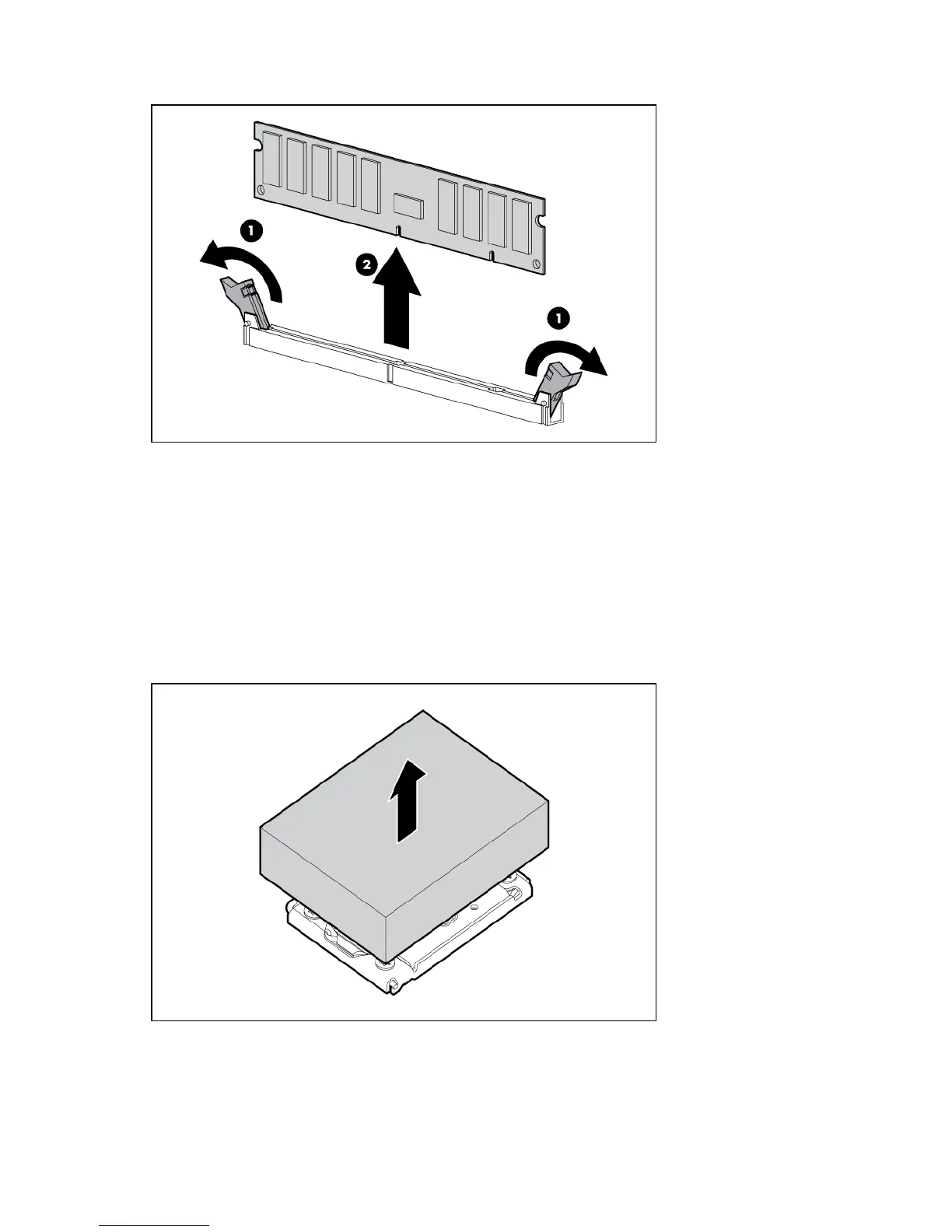 1

2

1