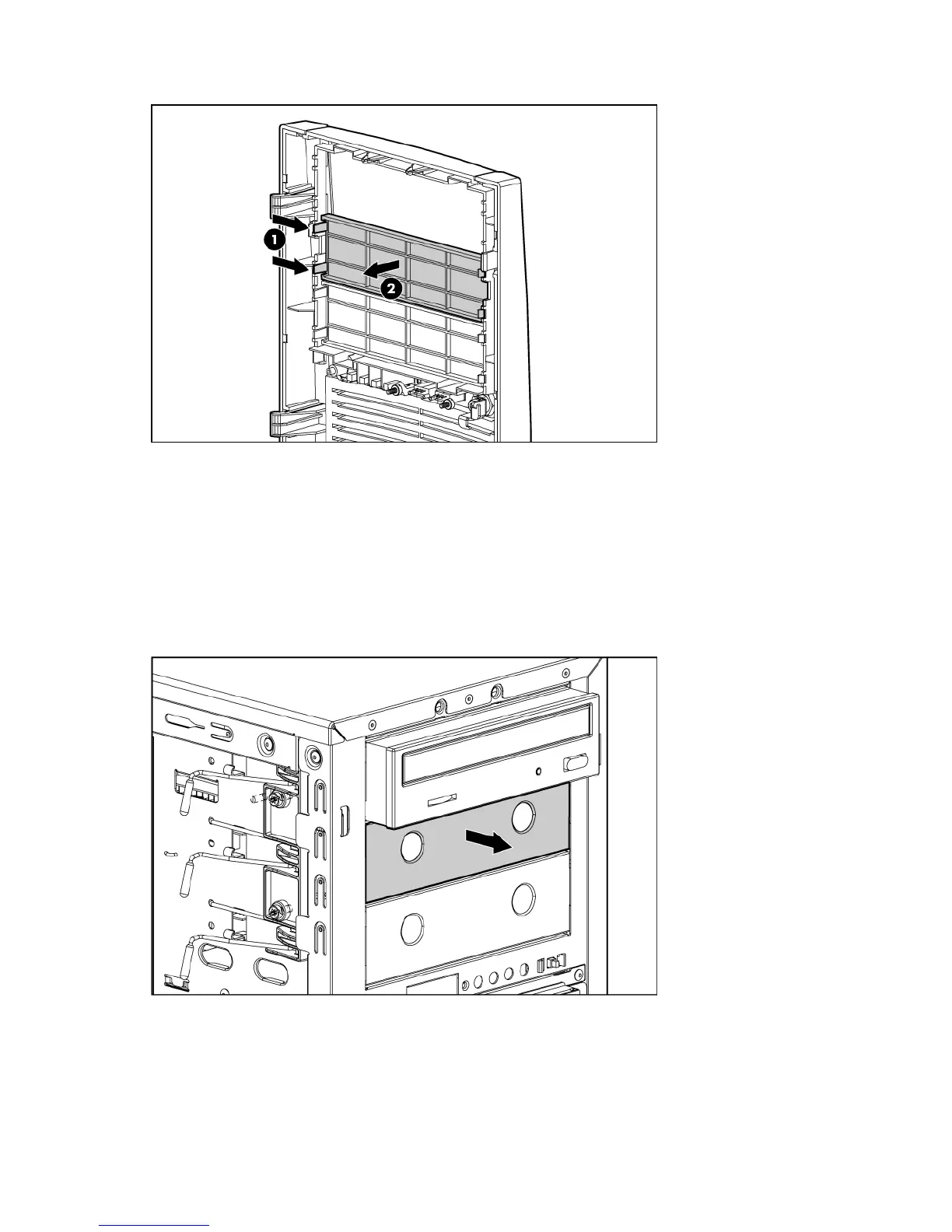 1

2