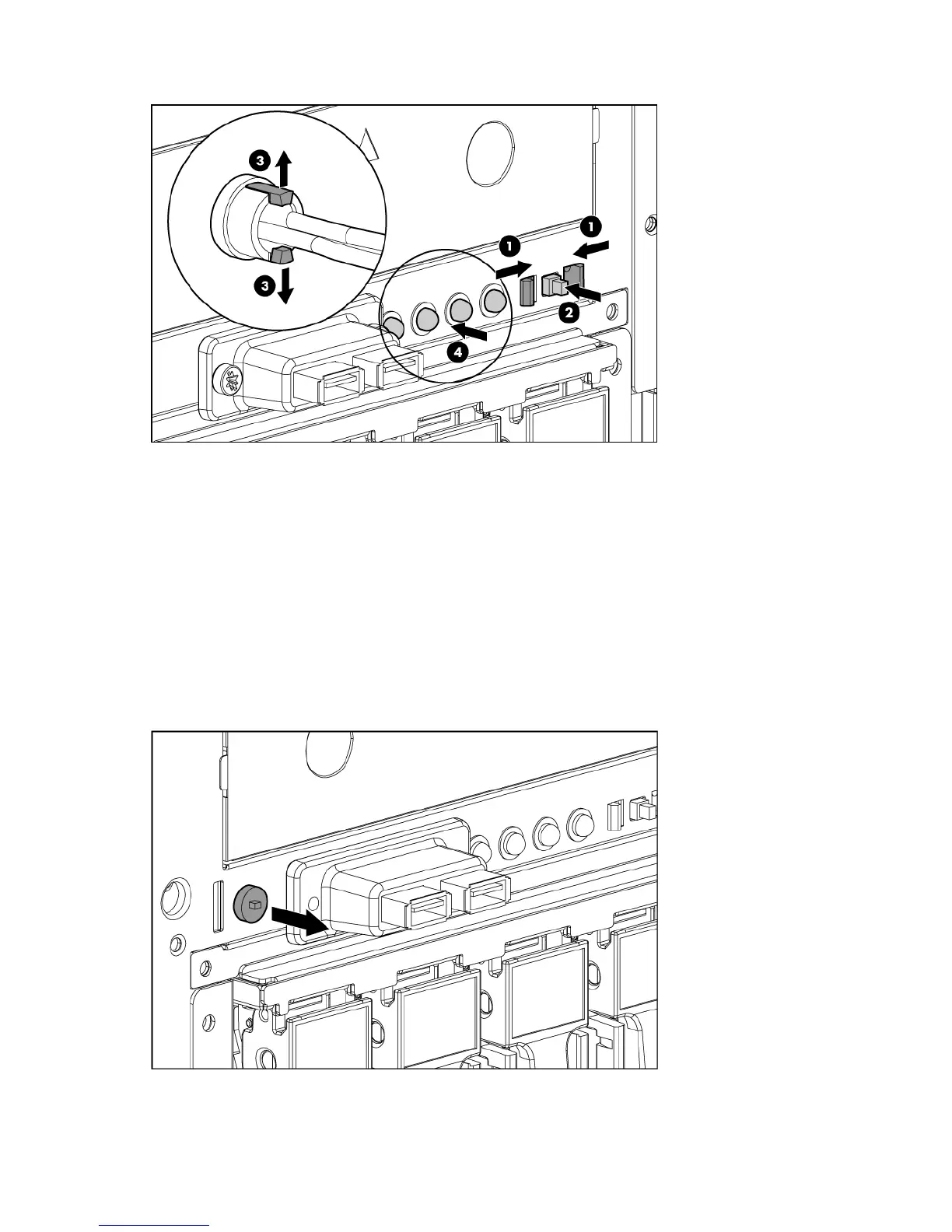 3

3

1

1

2

4