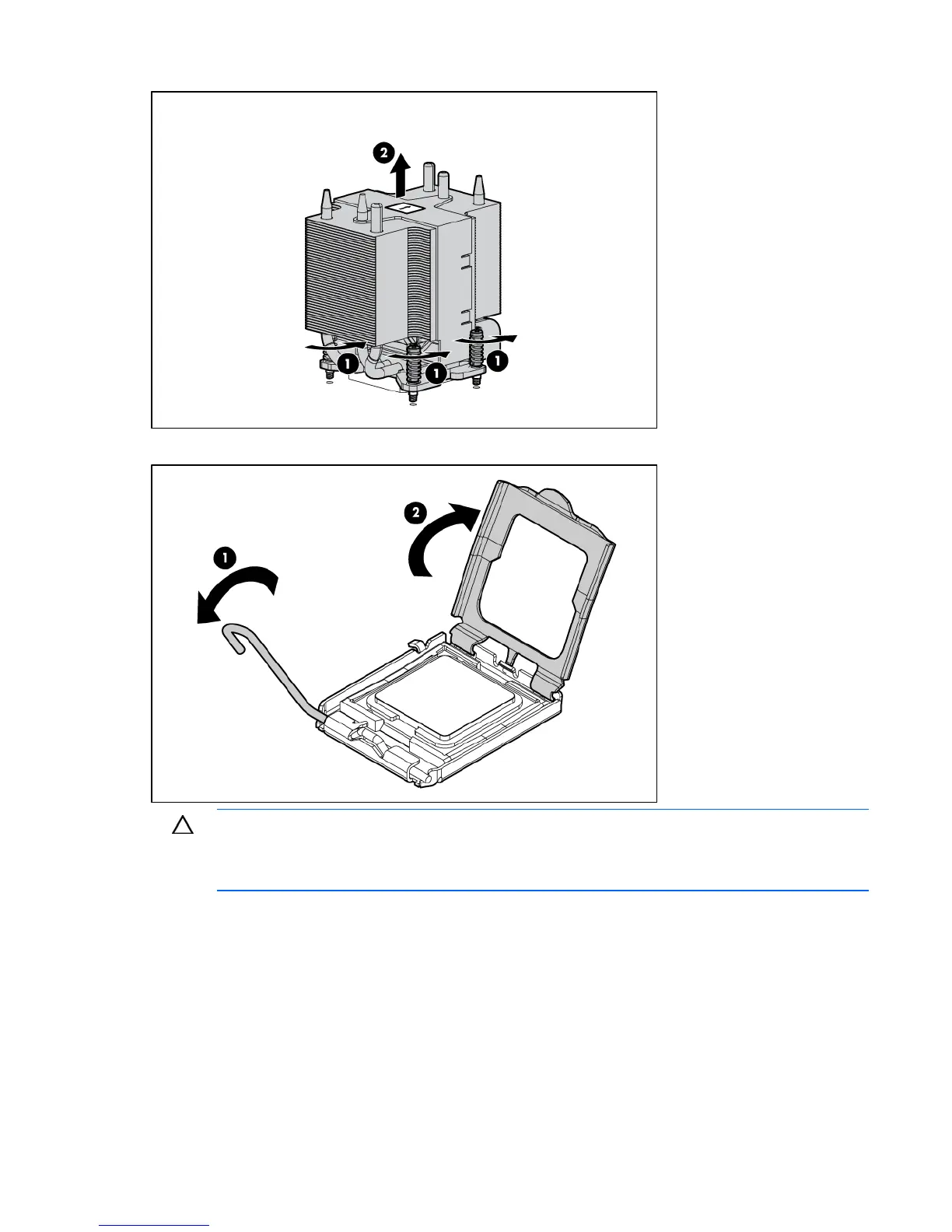 2

1

1

1

2

1