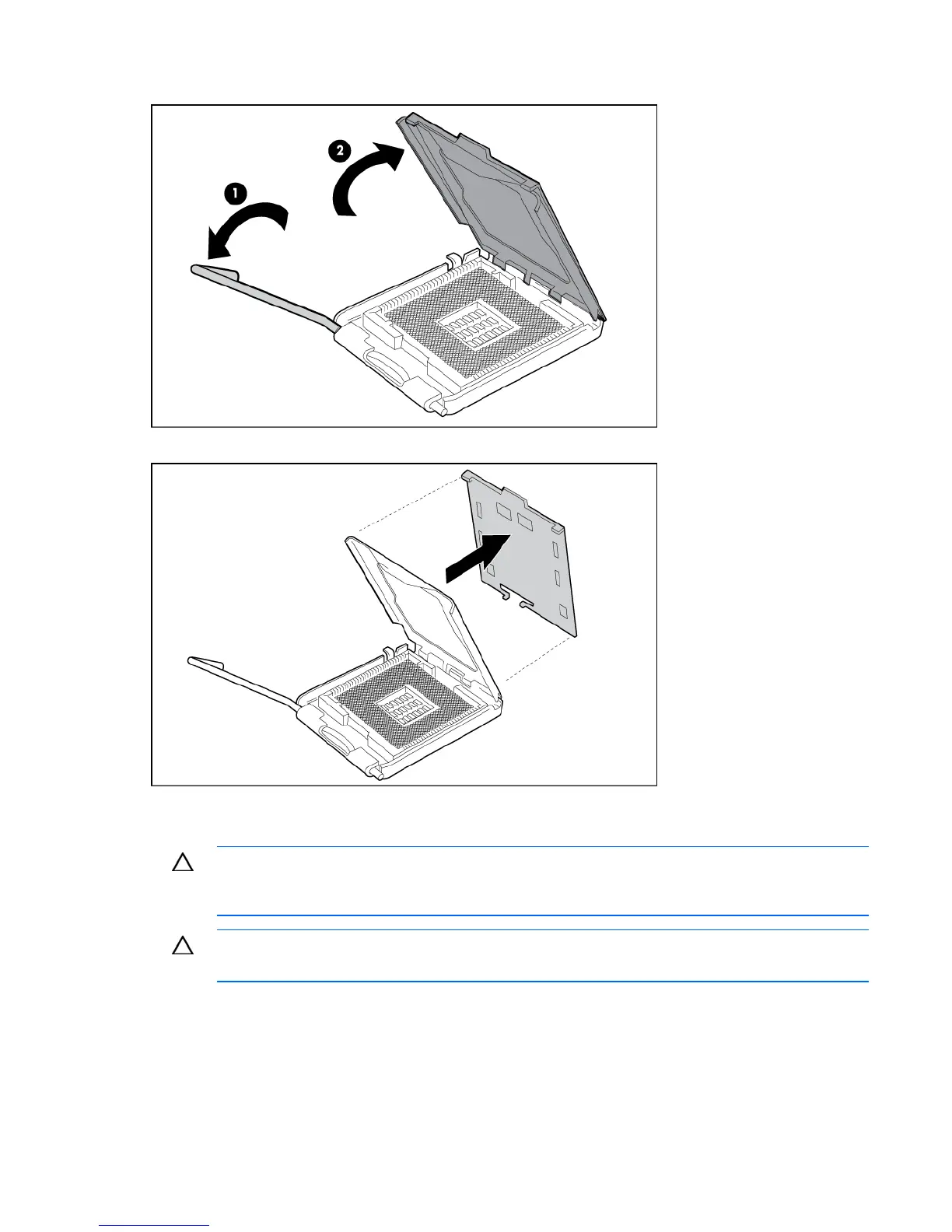 1

2