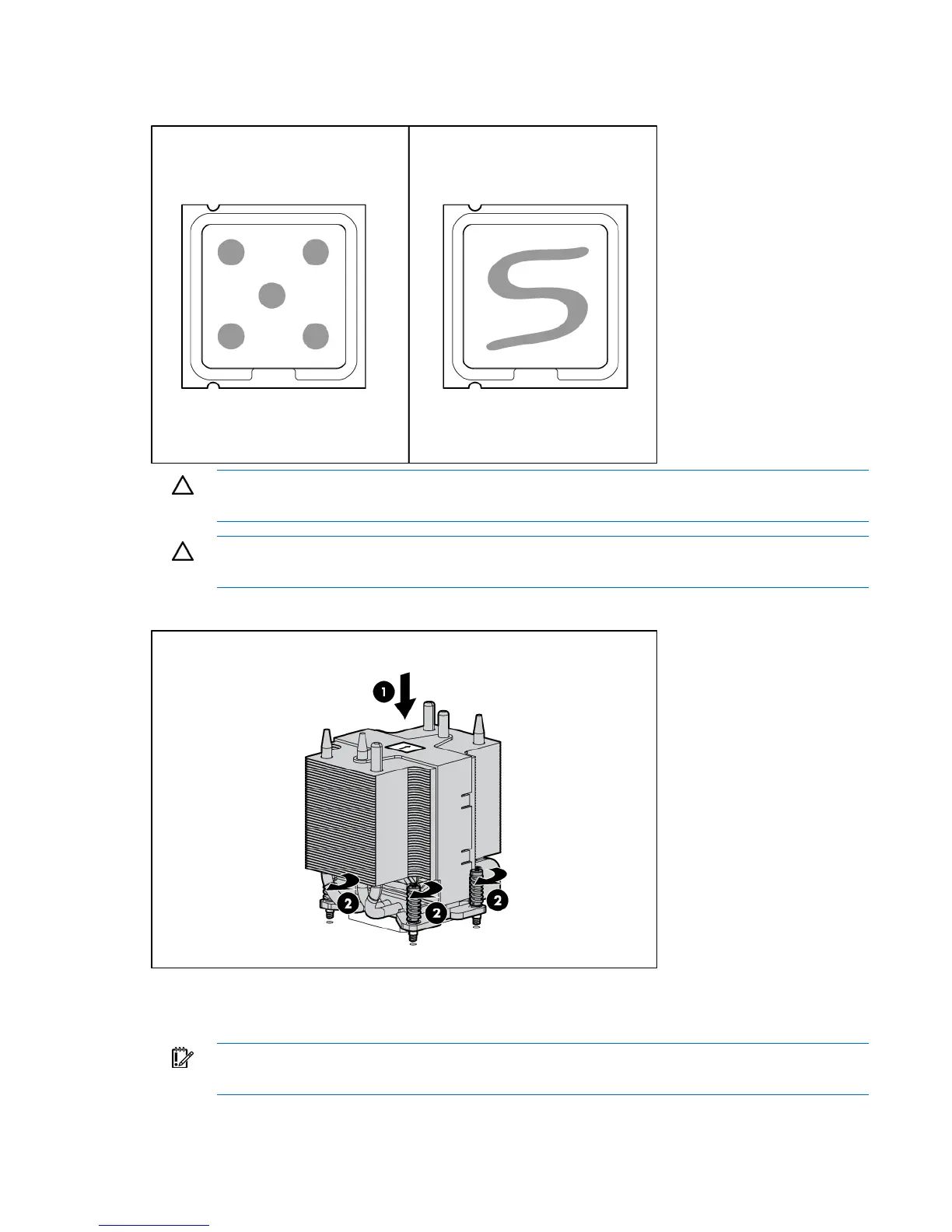 1

2

2

2