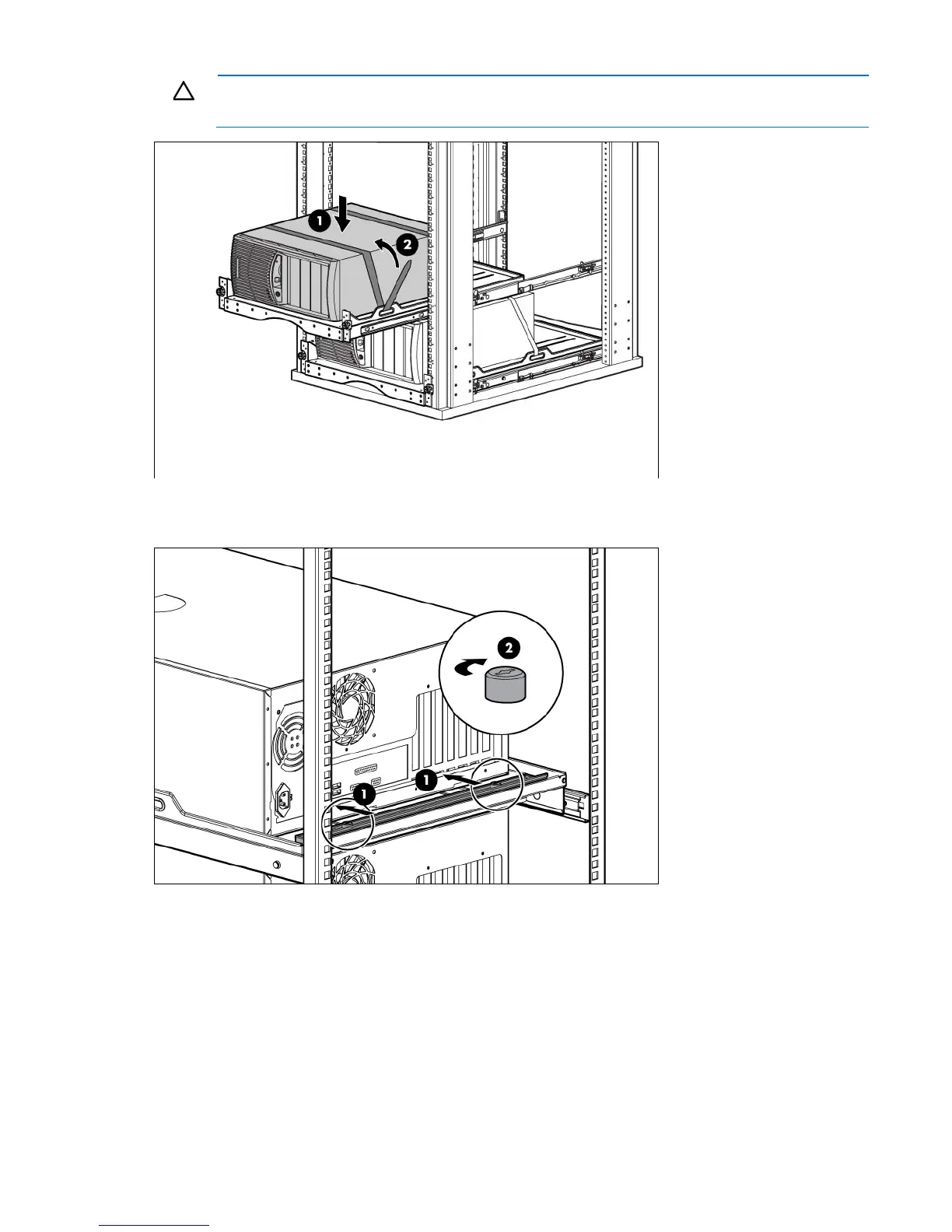 1

2

2

1

1