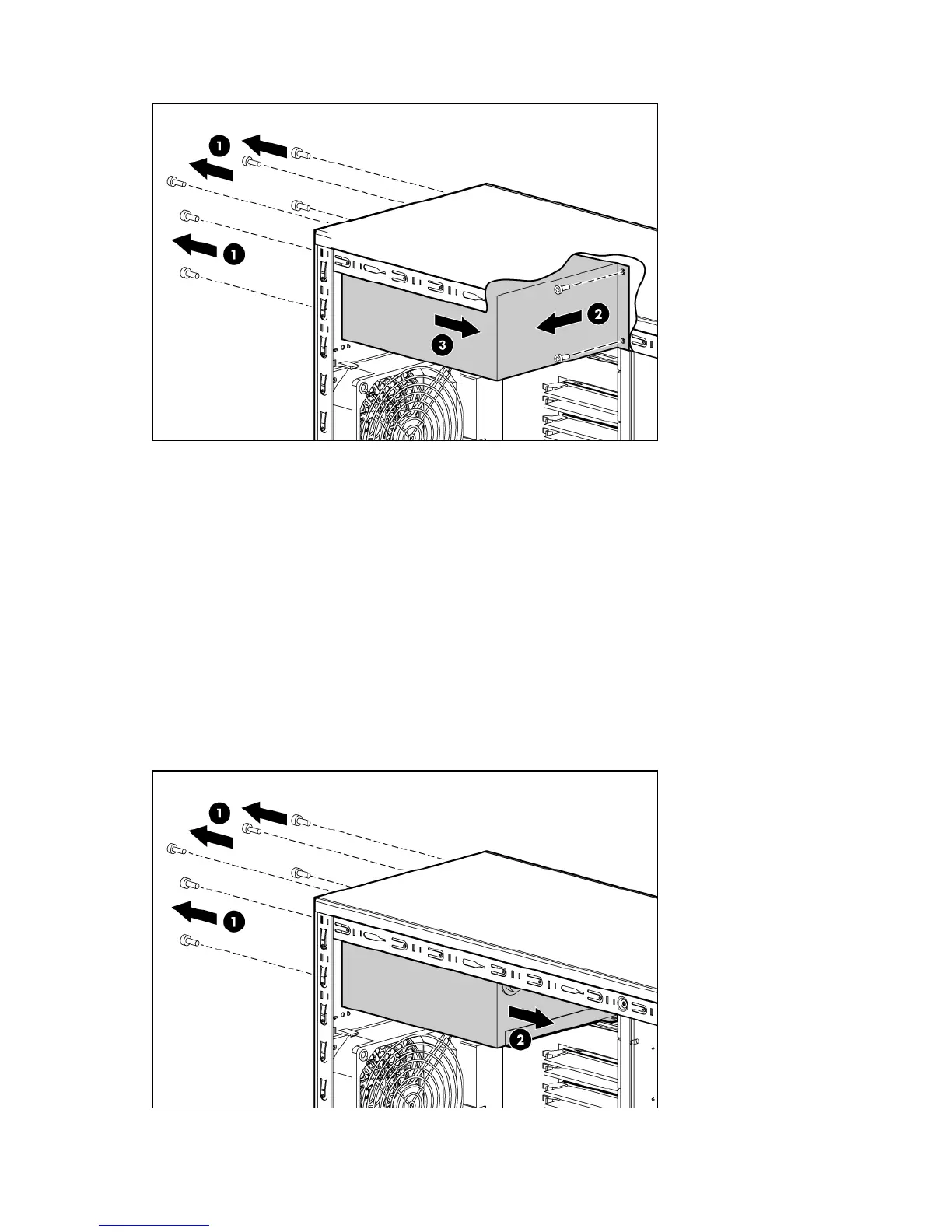 1
1
2
3

1
1
2