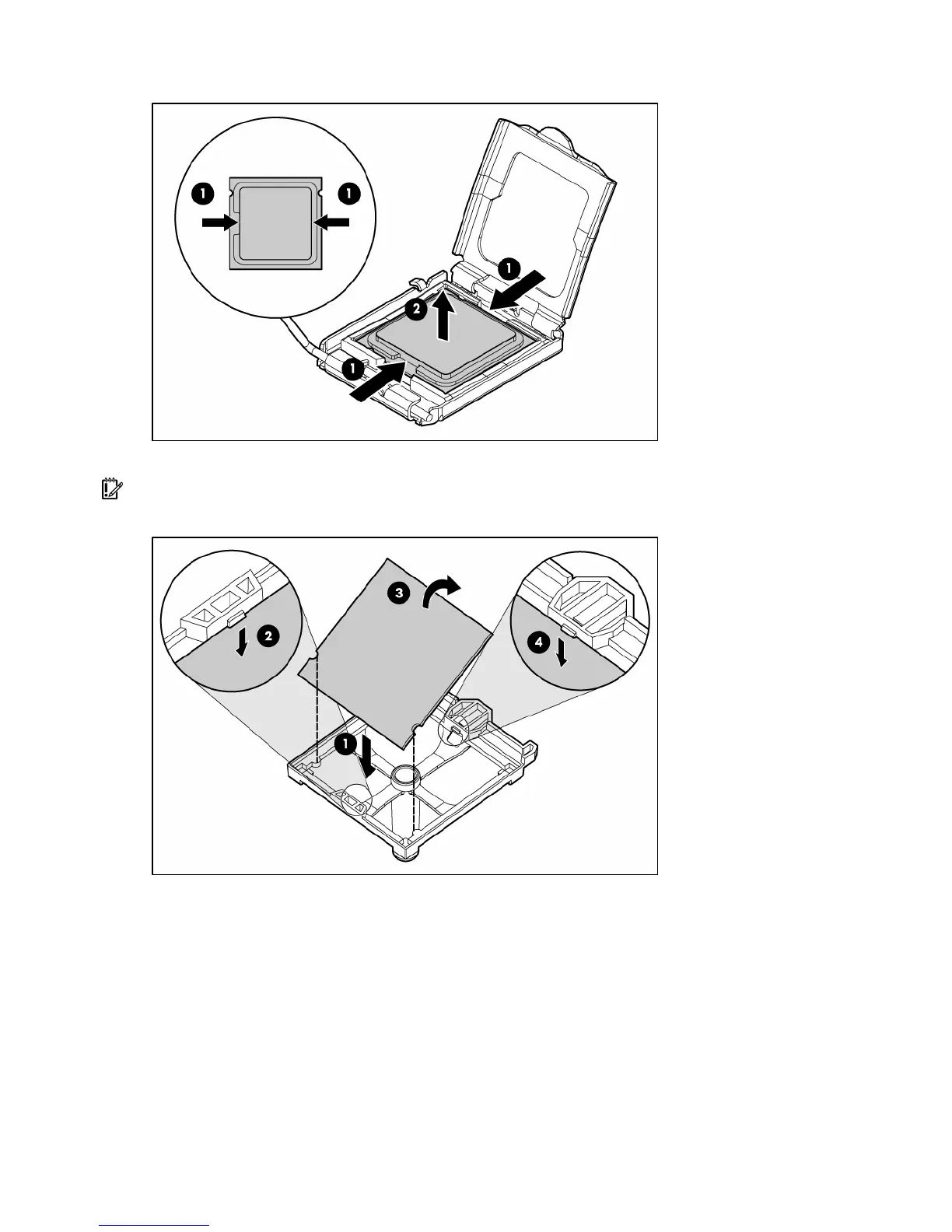 1

1

1

2

1

3

2

4

1