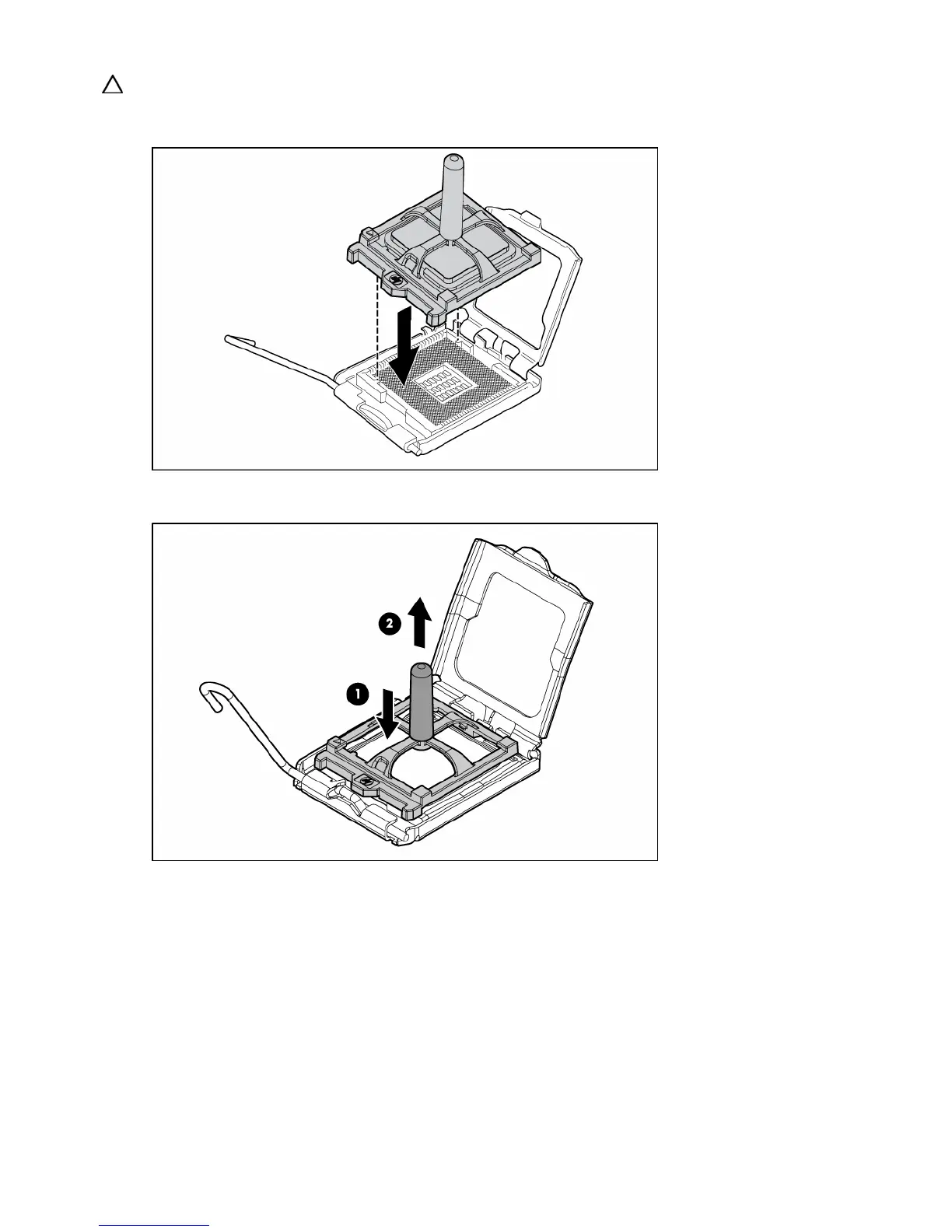 2

1