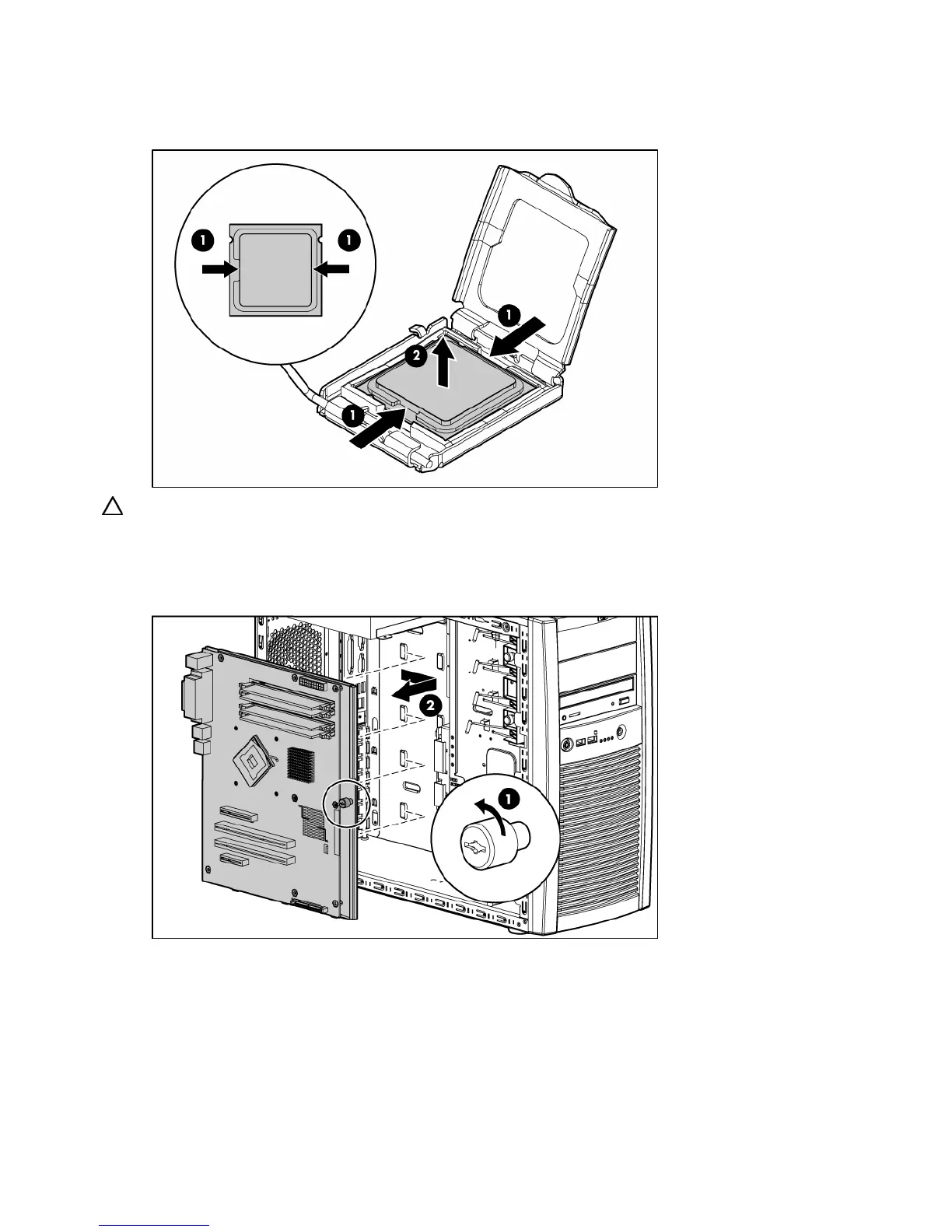 1

1

1

2

1

2

1