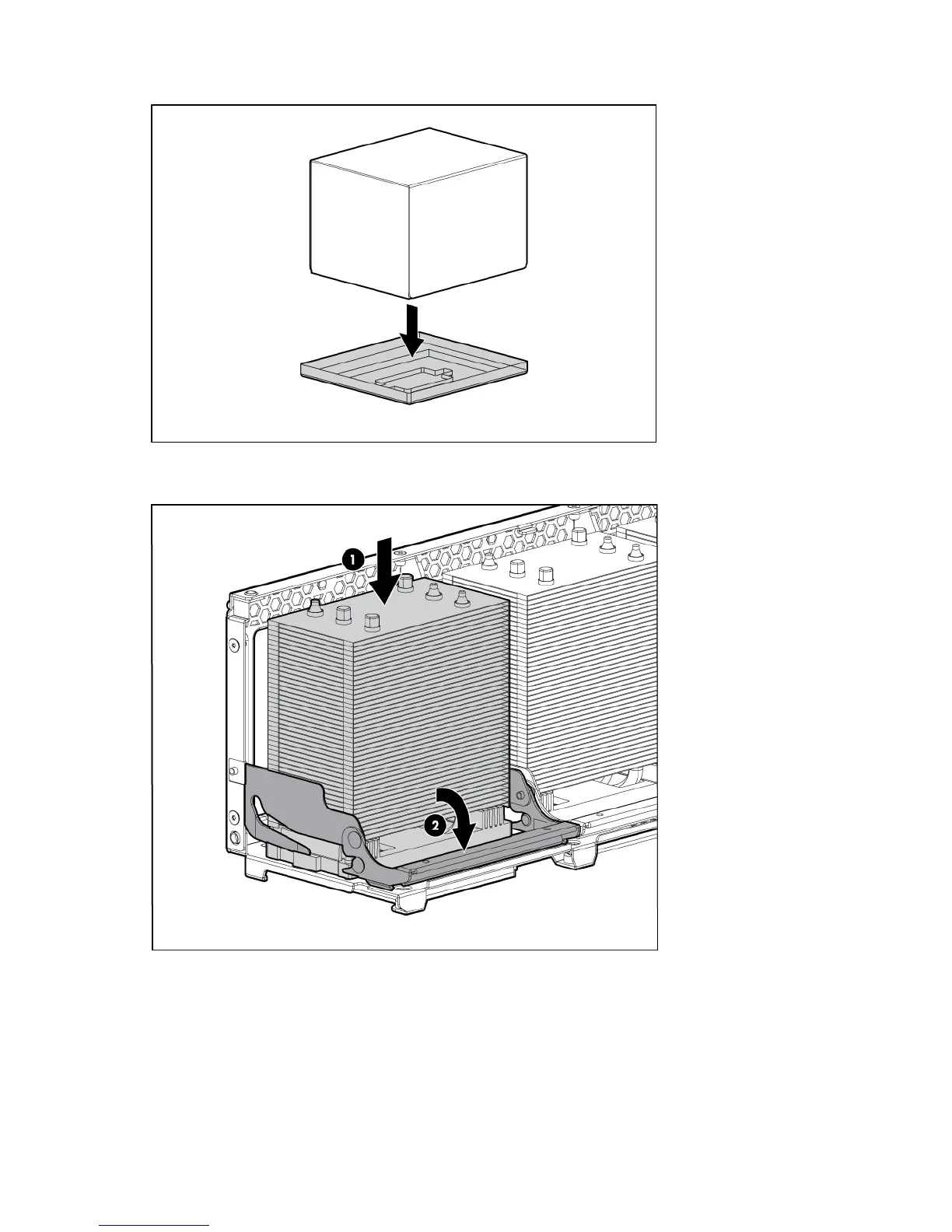 1

2