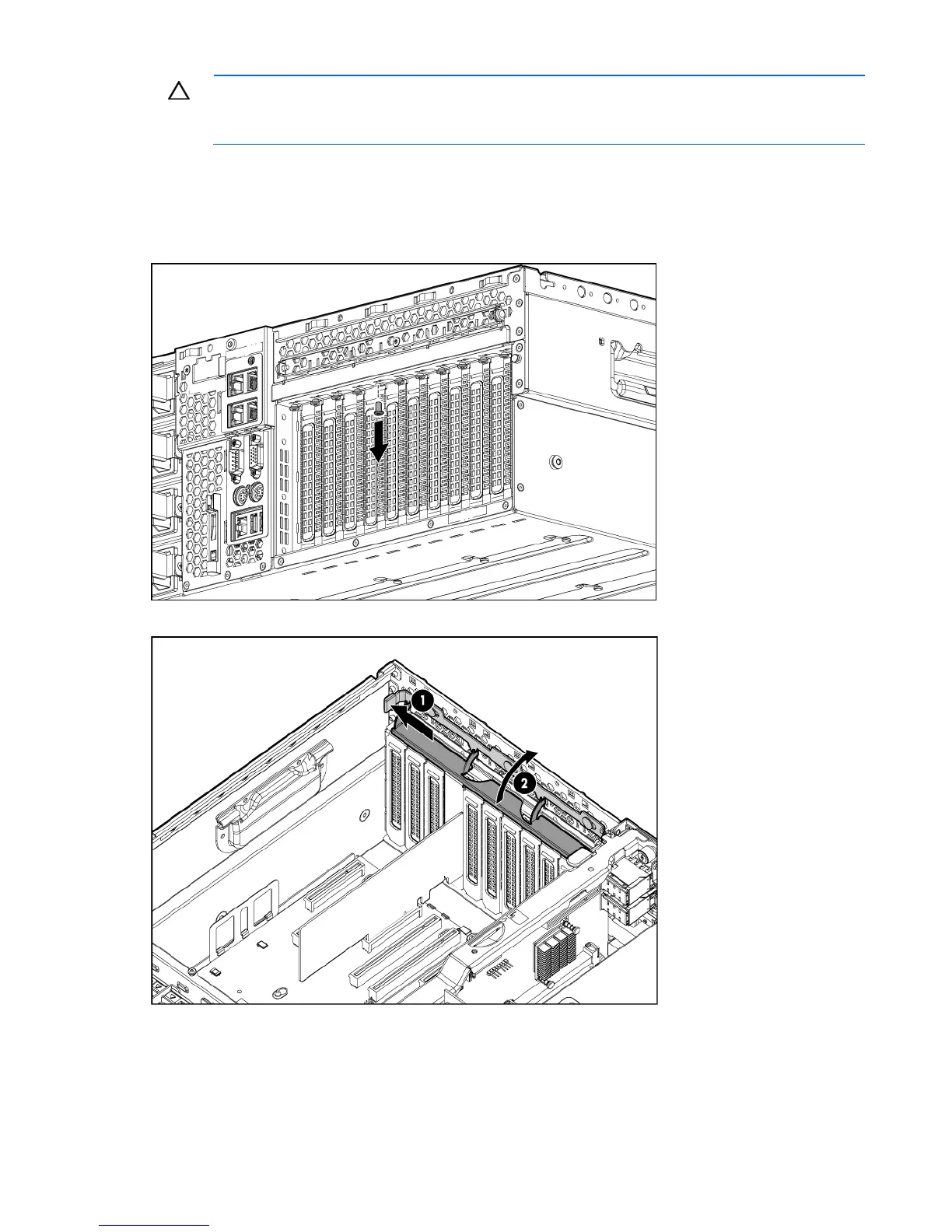 1

2