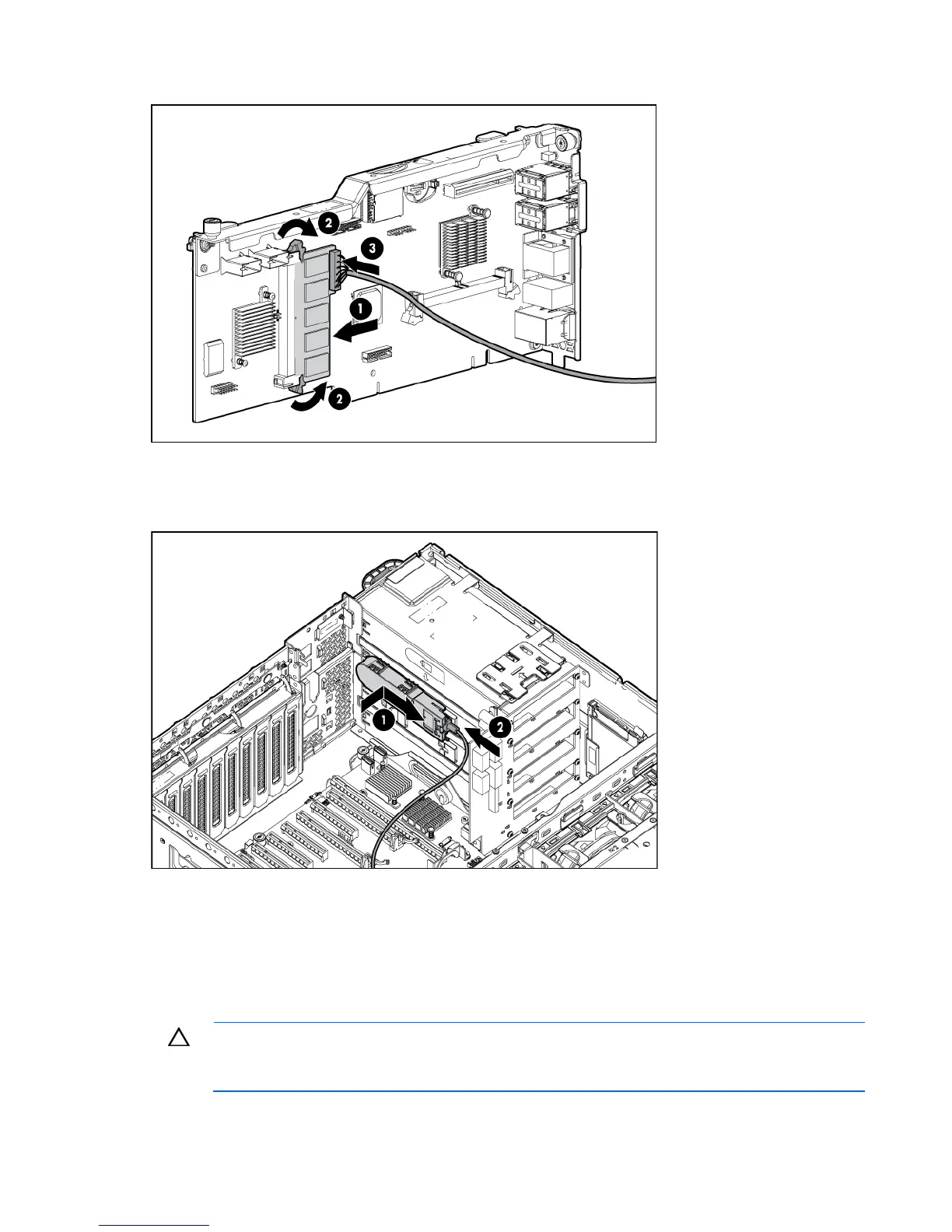 2

3

1

2

1

2